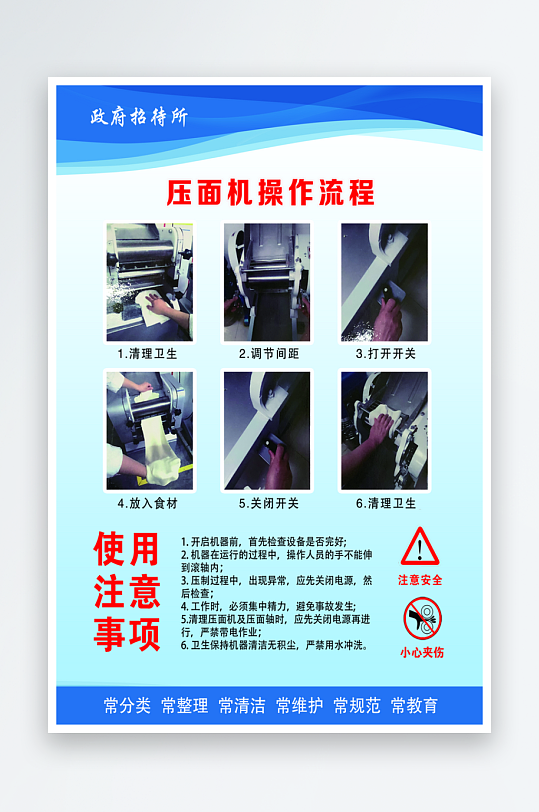 政府招待所

压面机操作流程

1.清理卫生
2.调节间距
3.打开开关
4.放入食材
5.关闭开关
6.清理卫生

使用注意事项

1.开启机器前，首先检查设备是否完好;
2.机器在运行的过程中，操作人员的手不能伸到滚轴内;
3.压制过程中，出现异常，应先关闭电源，然后检查;
4.工作时，必须集中精力，避免事故发生;
5.清理压面机及压面轴时，应先关闭电源再进行，严禁带电作业;
6.卫生保持机器清洁无积尘，严禁用水冲洗。

注意安全

小心夹伤

常分类 常整理 常清洁 常维护 常规范 常教育