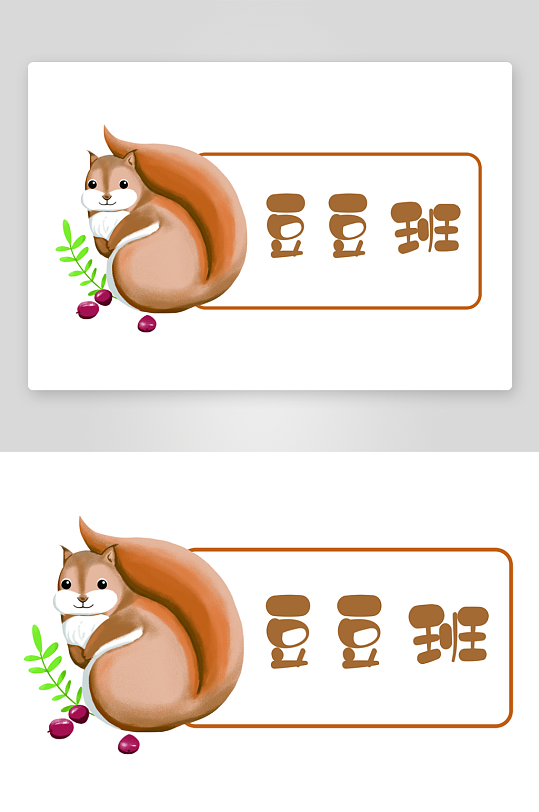 豆豆班

豆豆班