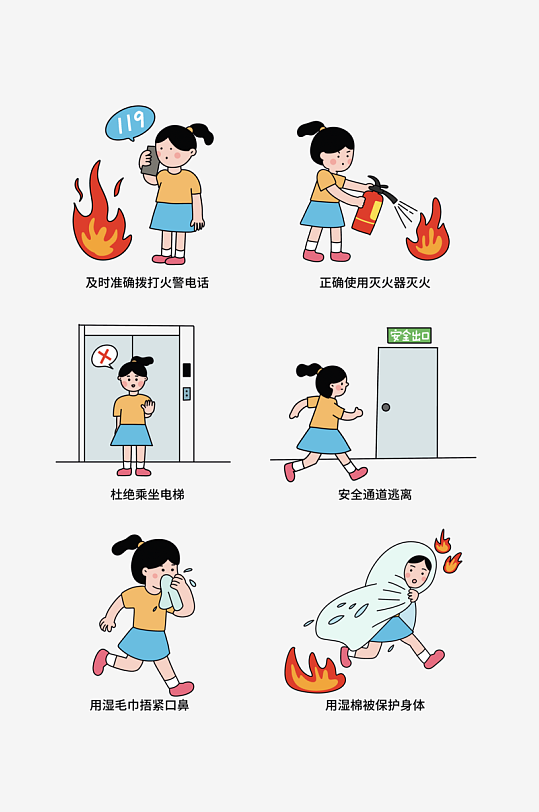 119

及时准确拨打火警电话

正确使用灭火器灭火

杜绝乘坐电梯

安全出口

安全通道逃离

用湿毛巾捂紧口鼻

用湿棉被保护身体