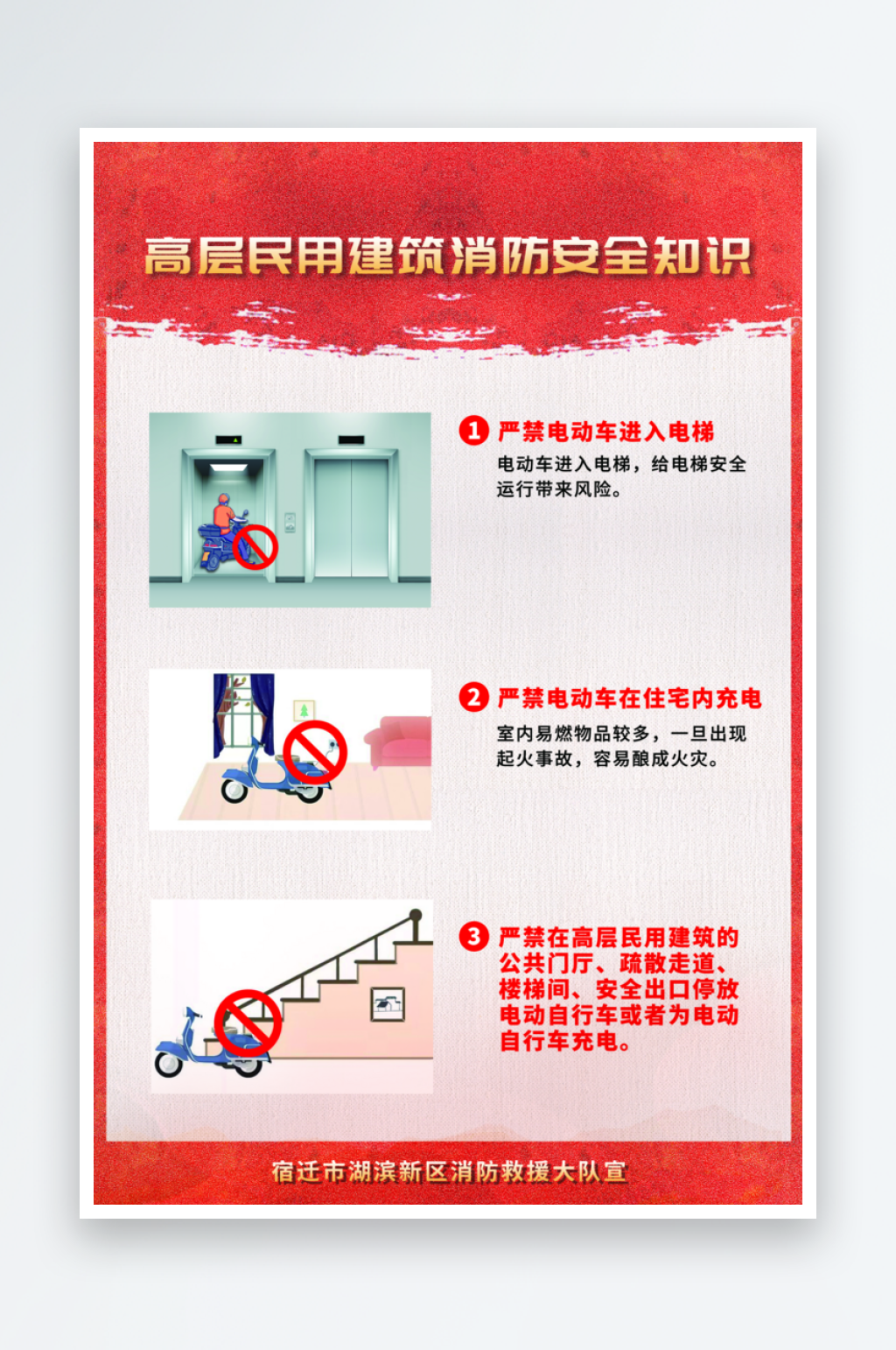 高层民用建筑消防安全知识

1 严禁电动车进入电梯
电动车进入电梯，给电梯安全运行带来风险。

2 严禁电动车在住宅内充电
室内易燃物品较多，一旦出现起火事故，容易酿成火灾。

3 严禁在高层民用建筑的公共门厅、疏散走道、楼梯间、安全出口停放电动自行车或者为电动自行车充电。

宿迁市湖滨新区消防救援大队宣