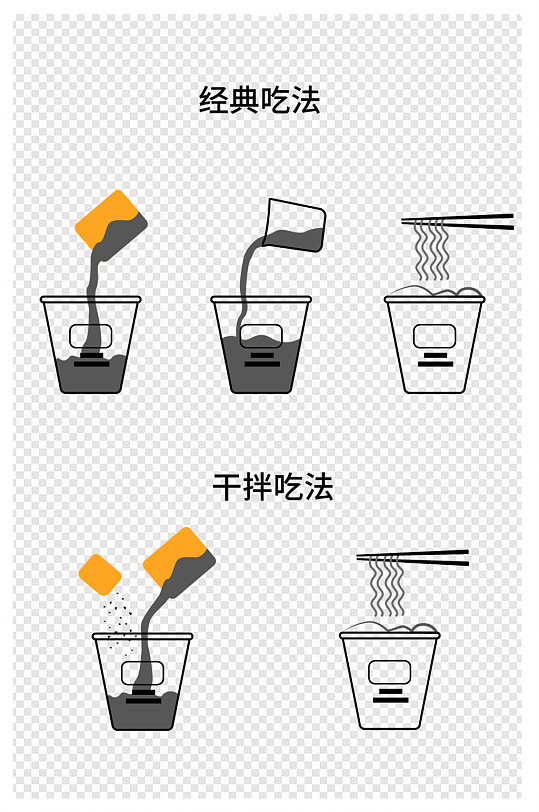 经典吃法

干拌吃法