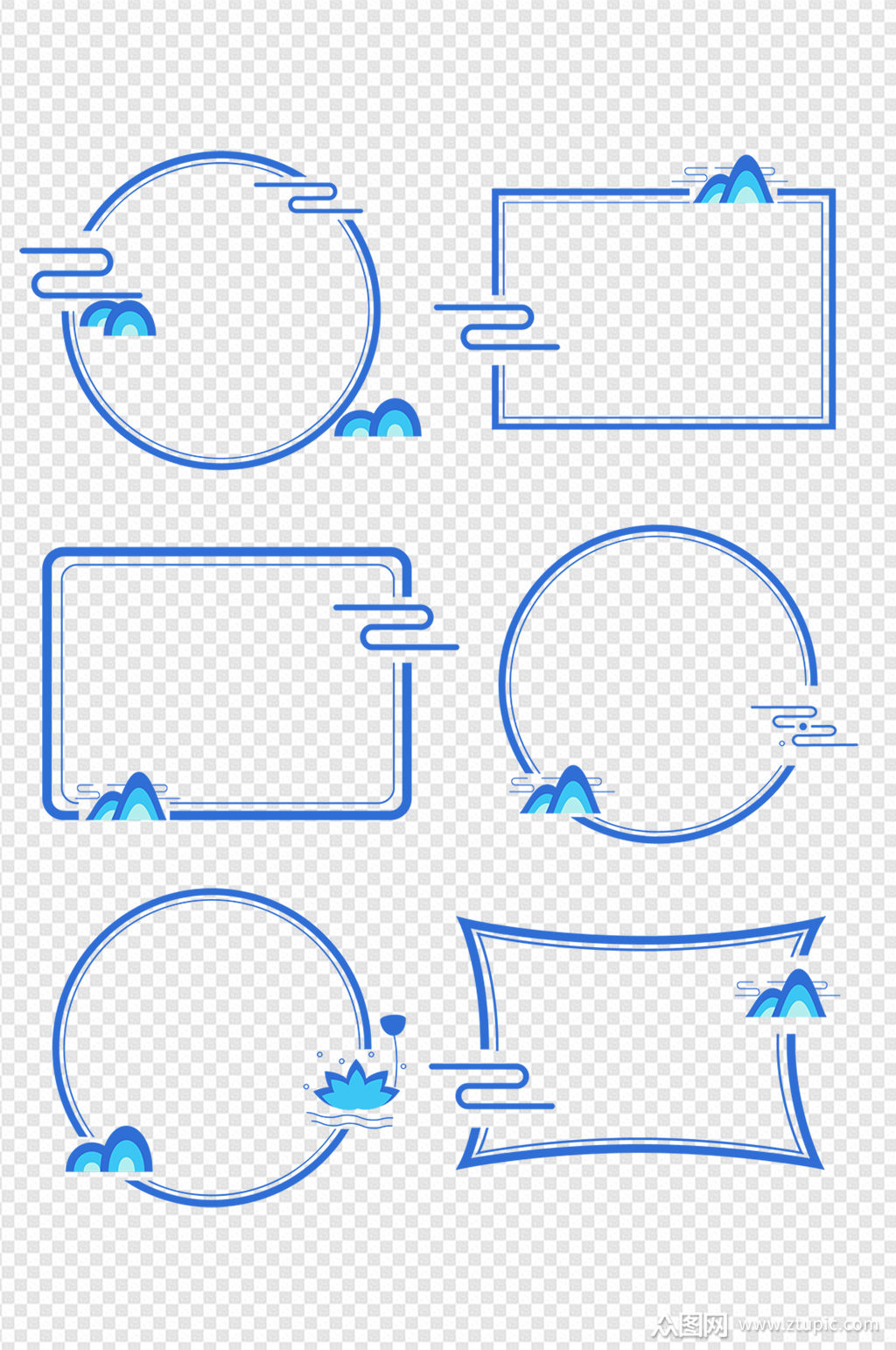 众图网 www.ztupic.com