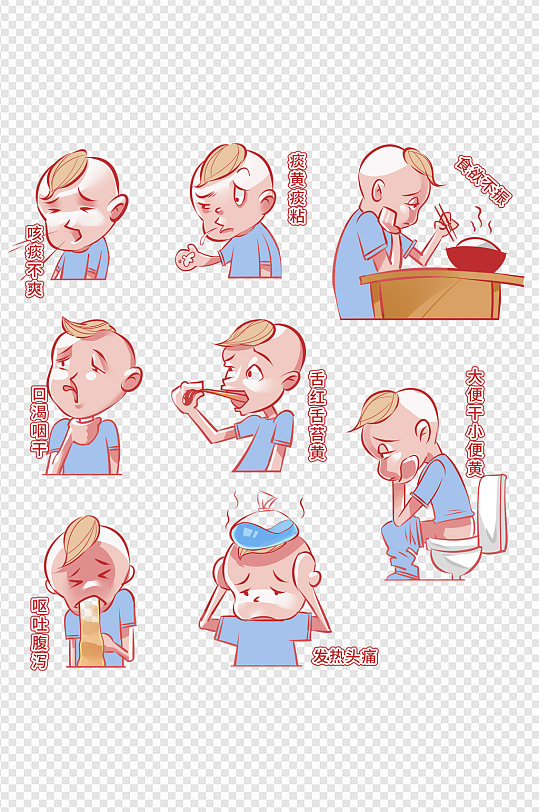 咳痰不爽

痰黄痰粘

食欲不振

口渴咽干

舌红舌苔黄

大便干小便黄

呕吐腹泻

发热头痛