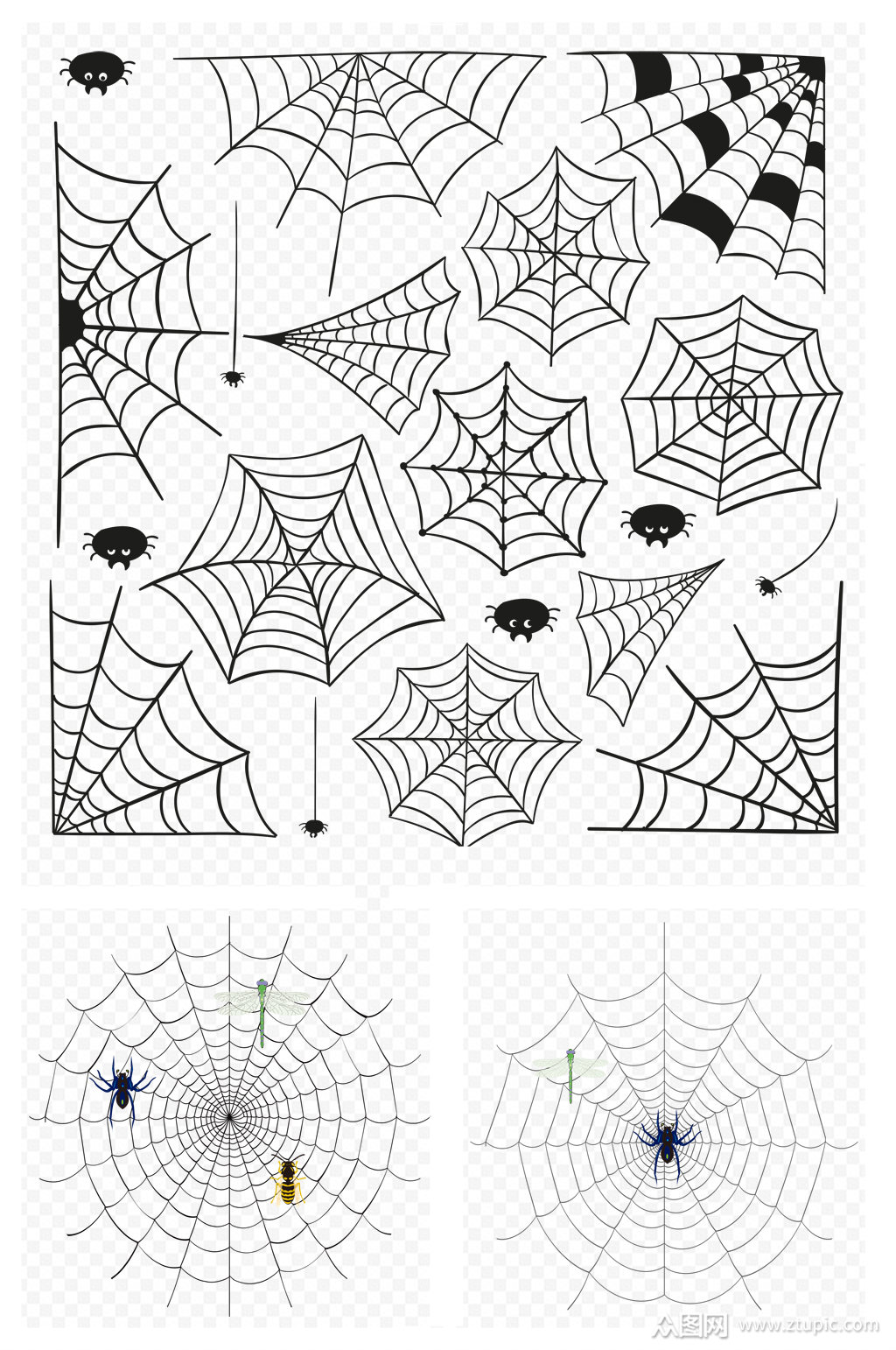 众图网 www.ztupic.com