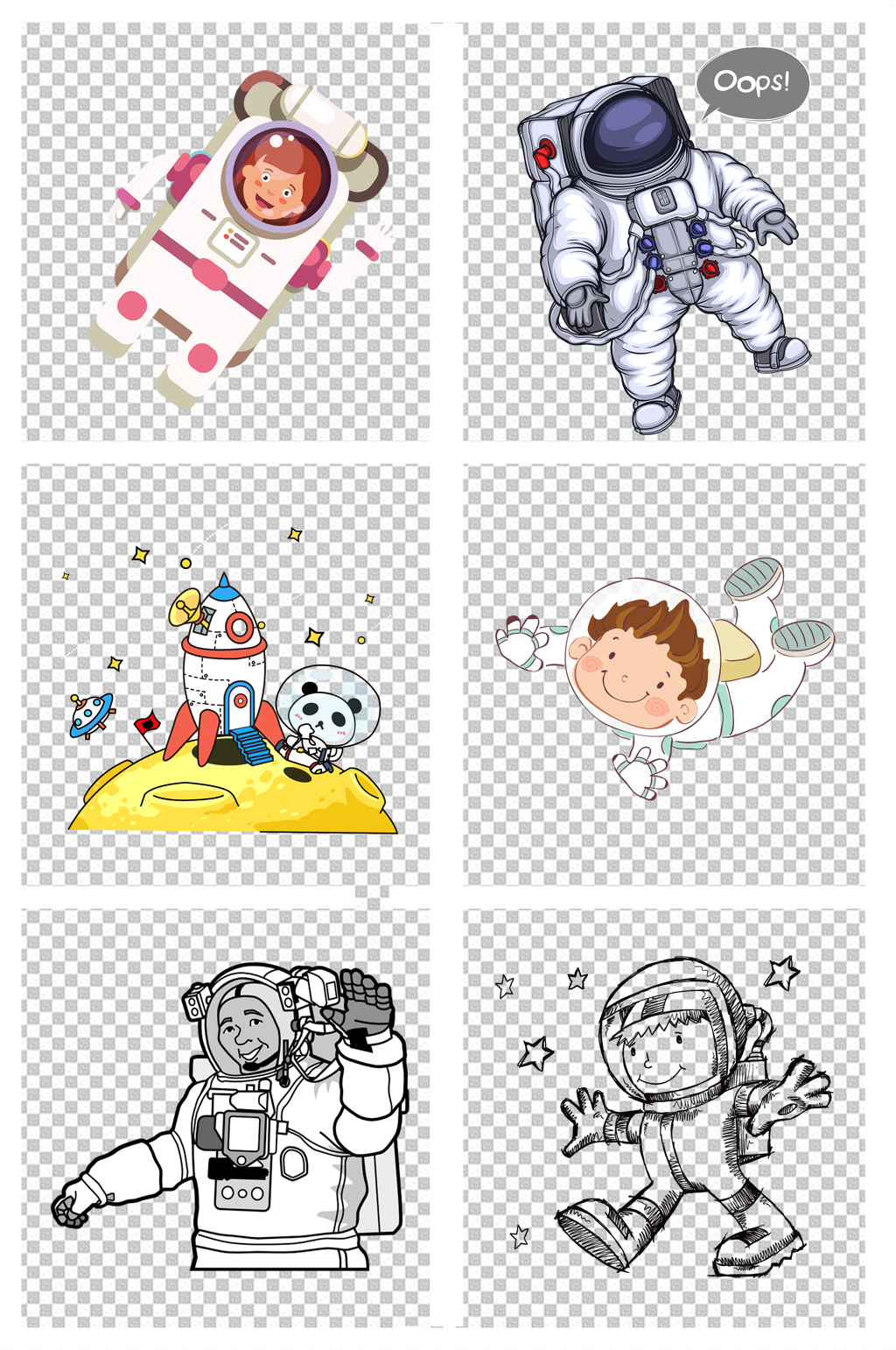 Oops!