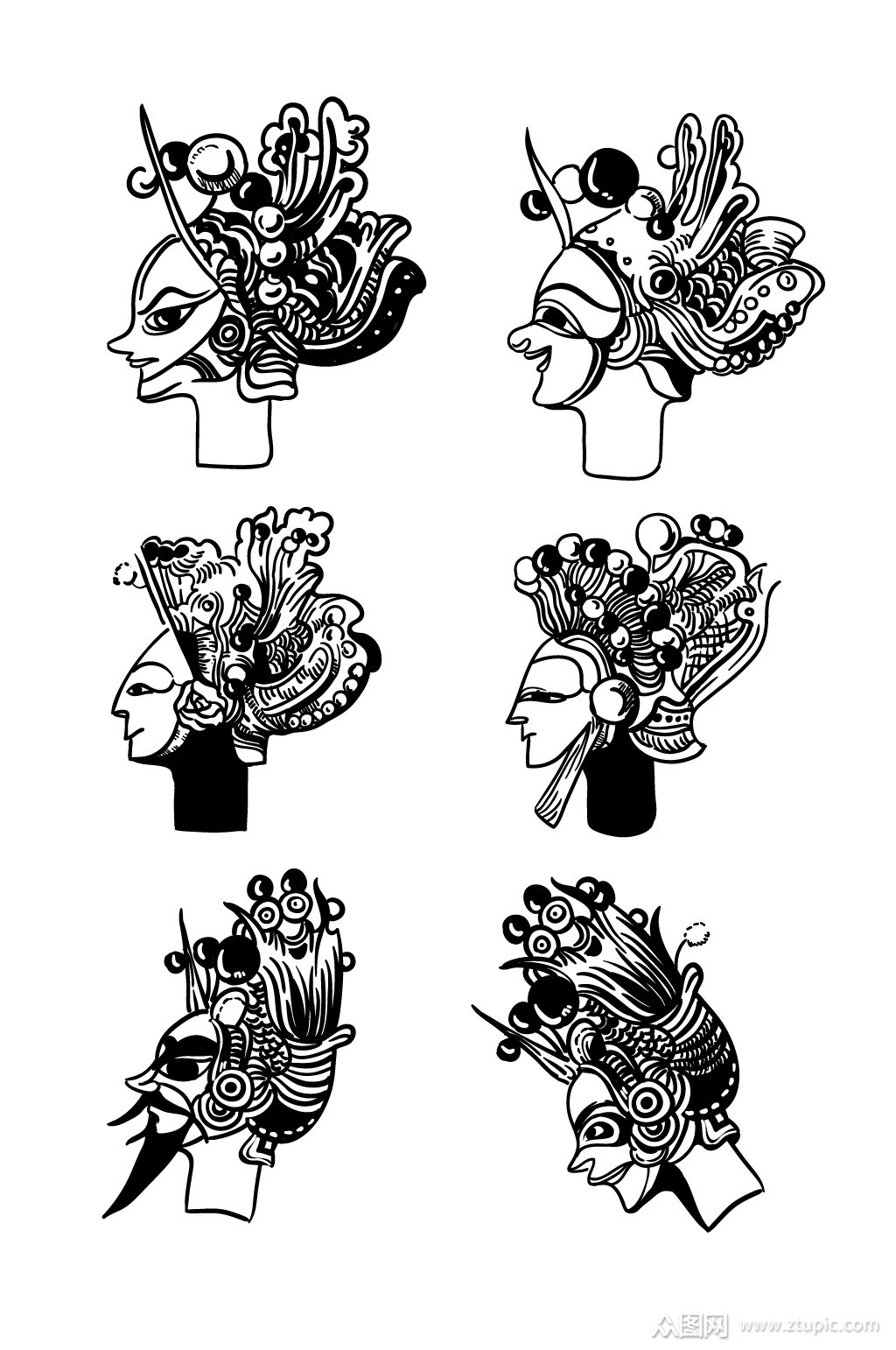 众图网 www.ztupic.com