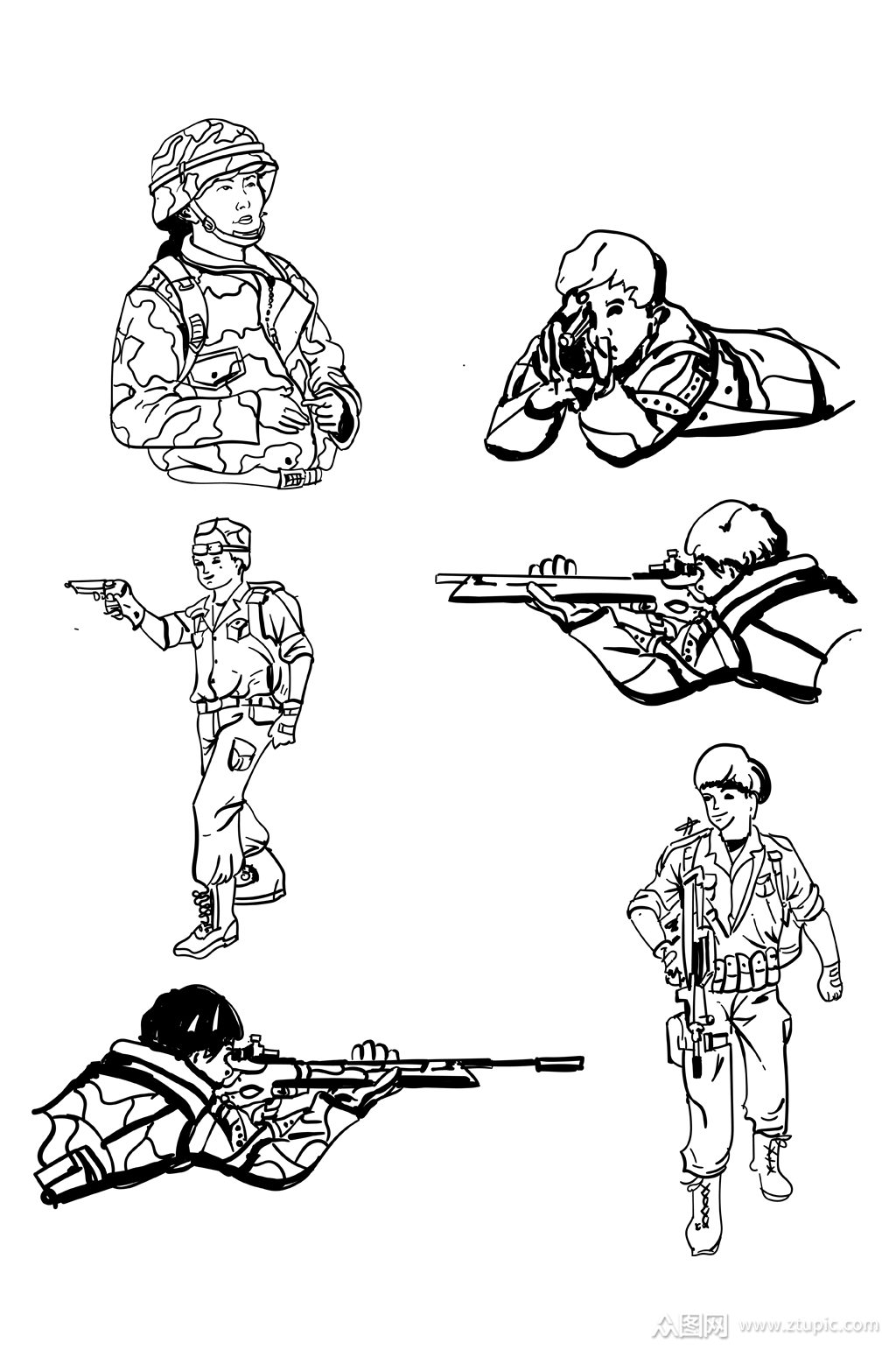 众图网 www.ztupic.com