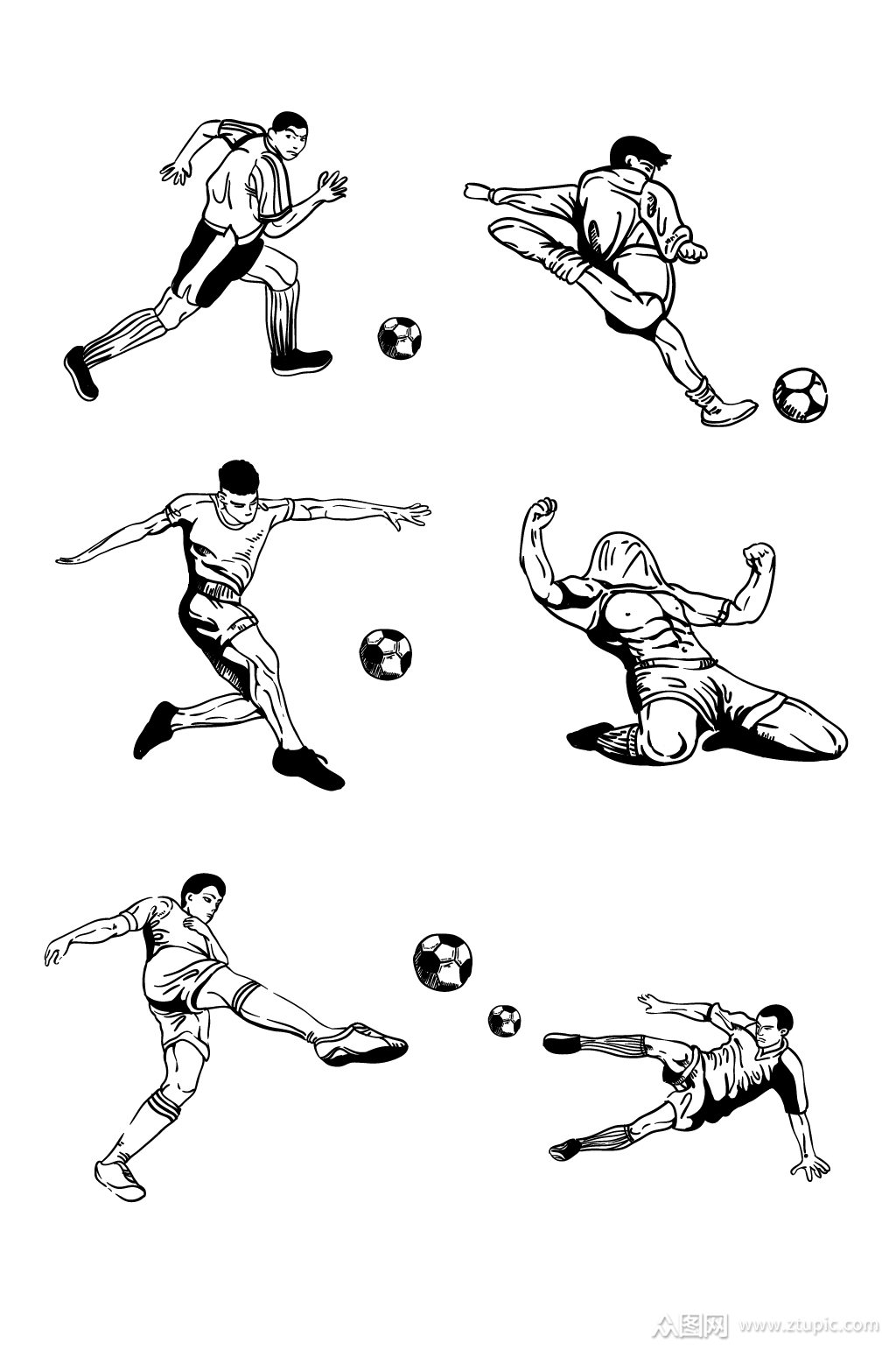 众图网 www.ztupic.com