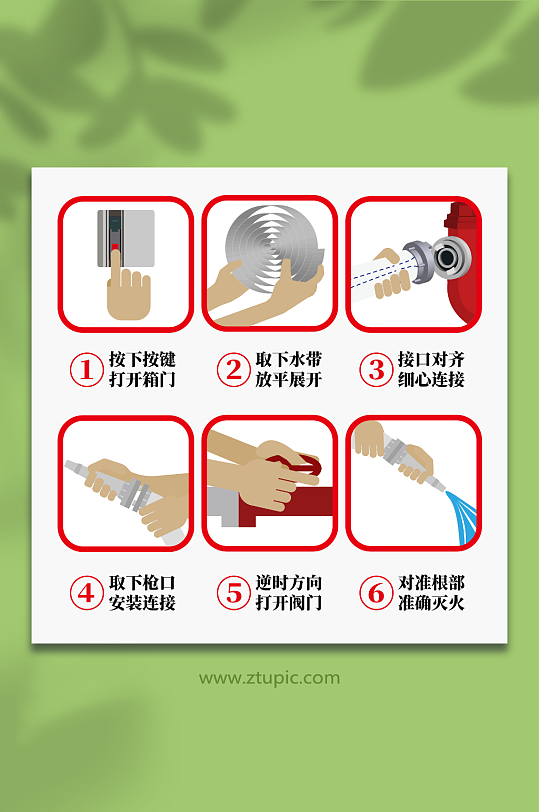 1 按下按键
打开箱门

2 取下水带
放平展开

3 接口对齐
细心连接

4 取下枪口
安装连接

5 逆时方向
打开阀门

6 对准根部
准确灭火

www.ztupic.com