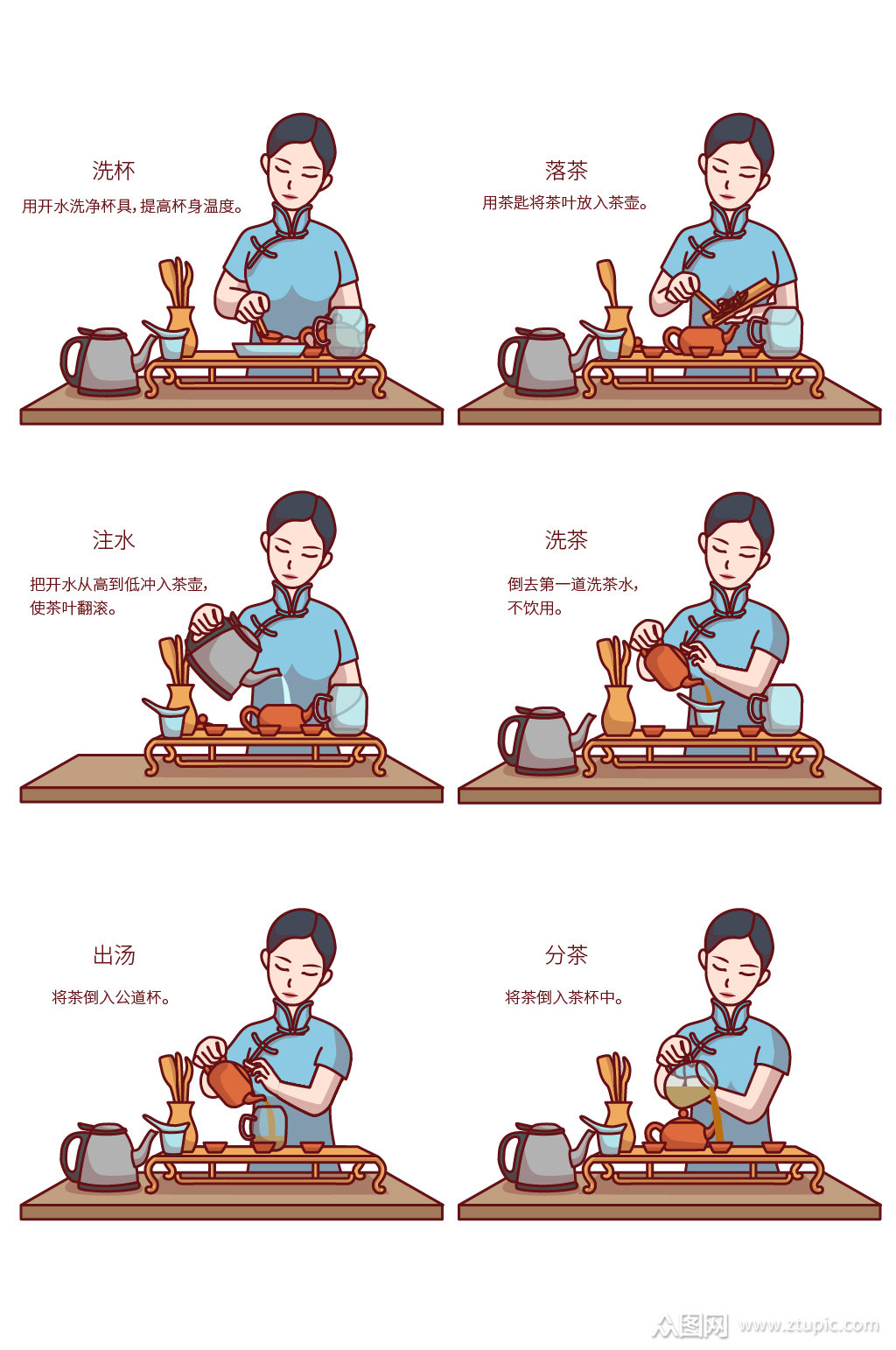 洗杯

用开水洗净杯具，提高杯身温度。

落茶

用茶匙将茶叶放入茶壶。

注水

把开水从高到低冲入茶壶，使茶叶翻滚。

洗茶

倒去第一道洗茶水，不饮用。

出汤

将茶倒入公道杯。

分茶

将茶倒入茶杯中。

众图网 www.ztupic.com