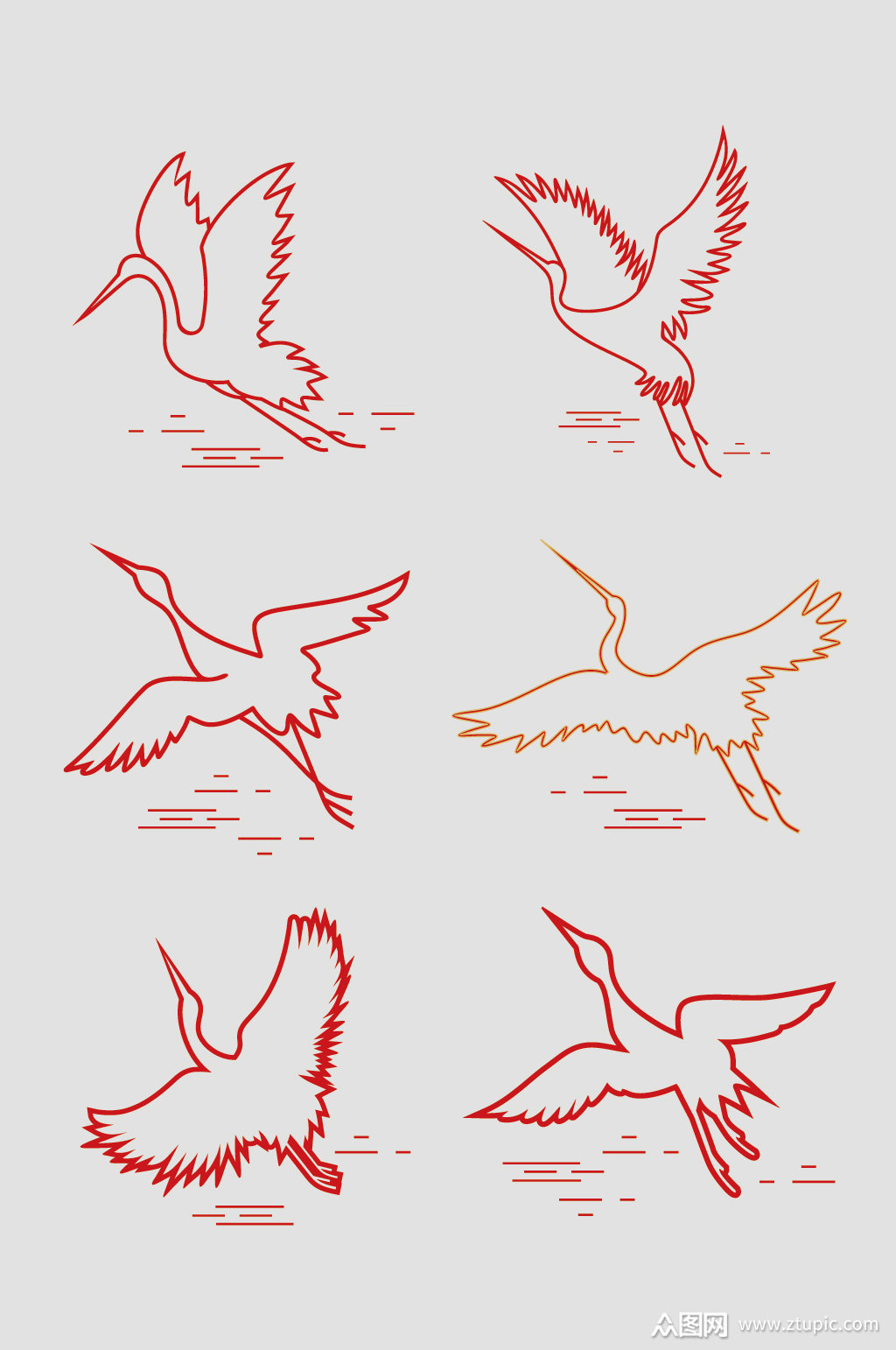 众图网 www.ztupic.com