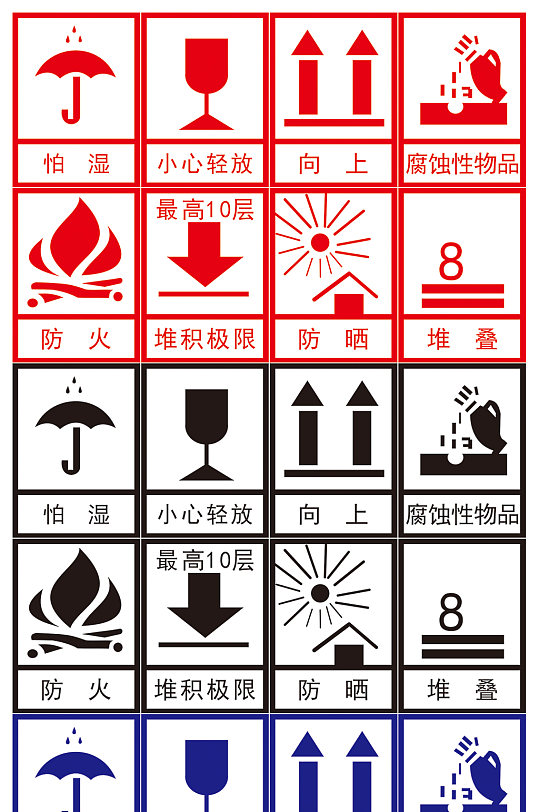 怕 湿
小心轻放
向 上
腐蚀性物品

最高10层

8

防 火
堆积极限
防 晒
堆 叠

怕 湿
小心轻放
向 上
腐蚀性物品

最高10层

8

防 火
堆积极限
防 晒
堆 叠