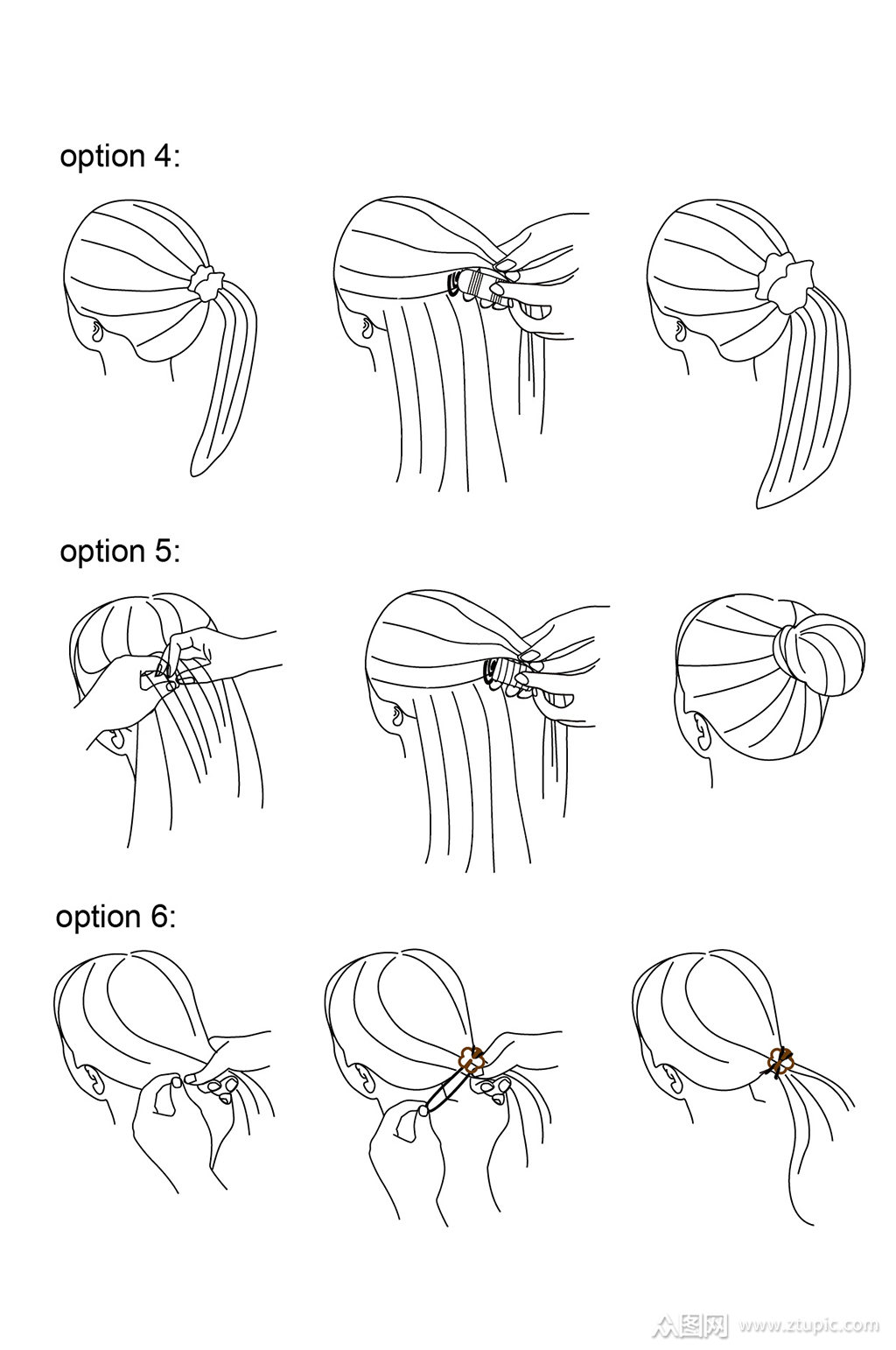 option 4:

option 5:

option 6:

众图网 www.ztupic.com