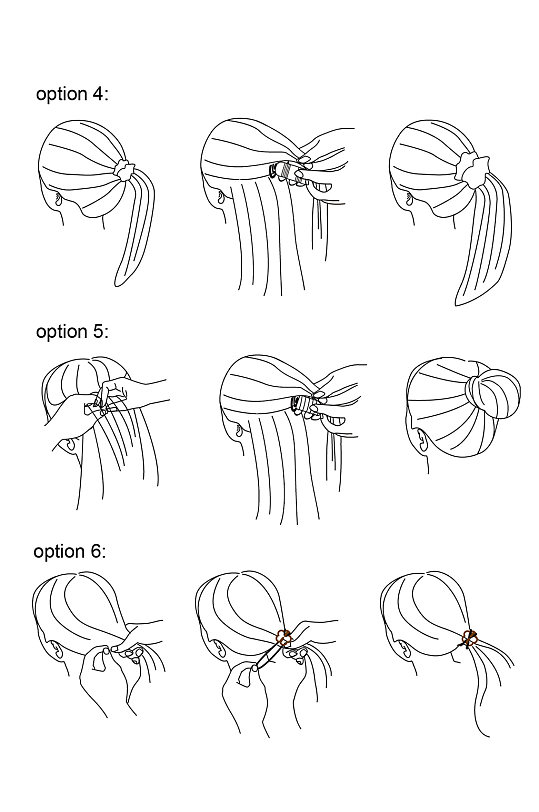 option 4:

option 5:

option 6: