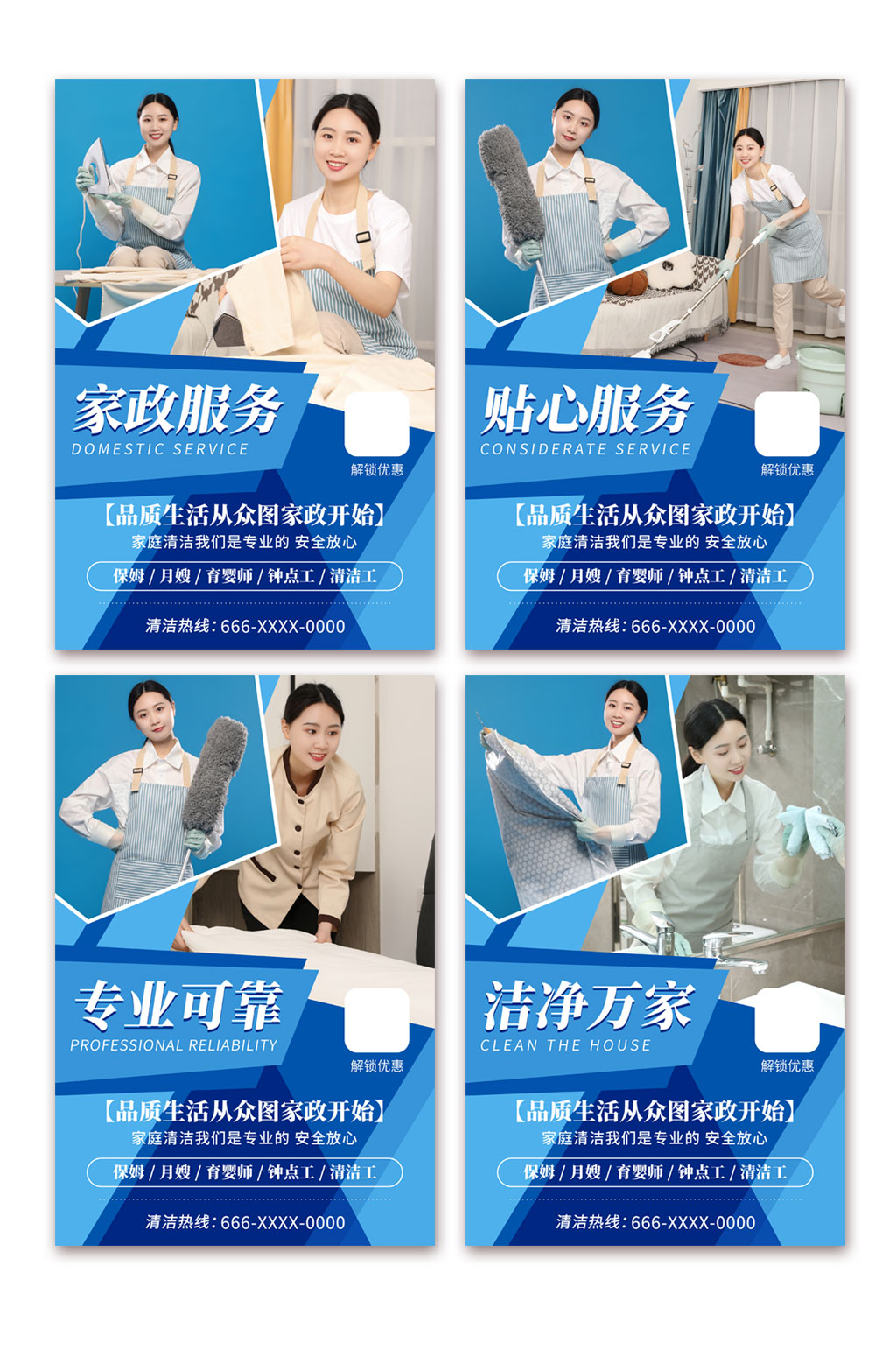 家政服务
DOMESTIC SERVICE

解锁优惠

【品质生活从众图家政开始】
家庭清洁我们是专业的 安全放心

保姆 / 月嫂 / 育婴师 / 钟点工 / 清洁工

清洁热线：666-XXXX-0000

贴心服务
CONSIDERATE SERVICE

解锁优惠

【品质生活从众图家政开始】
家庭清洁我们是专业的 安全放心

保姆 / 月嫂 / 育婴师 / 钟点工 / 清洁工

清洁热线：666-XXXX-0000

专业可靠
PROFESSIONAL RELIABILITY

解锁优惠

【品质生活从众图家政开始】
家庭清洁我们是专业的 安全放心

保姆 / 月嫂 / 育婴师 / 钟点工 / 清洁工

清洁热线：666-XXXX-0000

洁净万家
CLEAN THE HOUSE

解锁优惠

【品质生活从众图家政开始】
家庭清洁我们是专业的 安全放心

保姆 / 月嫂 / 育婴师 / 钟点工 / 清洁工

清洁热线：666-XXXX-0000