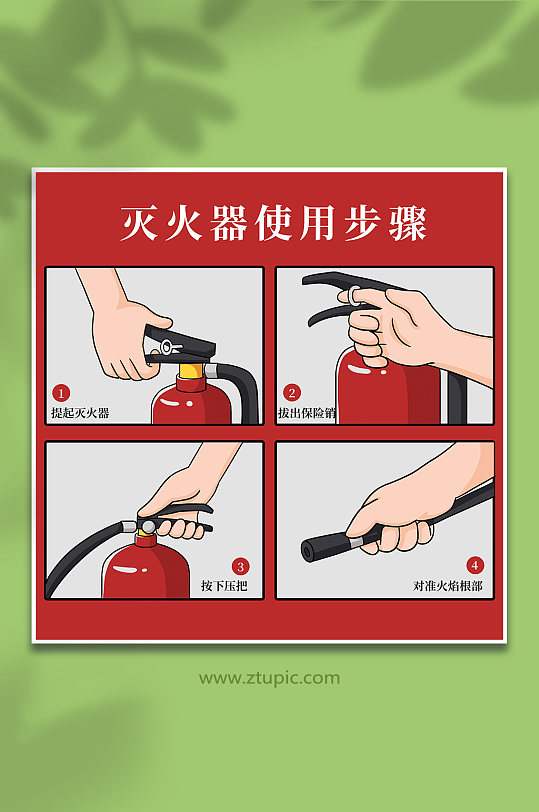 灭火器使用步骤

1
提起灭火器

2
拔出保险销

3
按下压把

4
对准火焰根部

www.ztupic.com