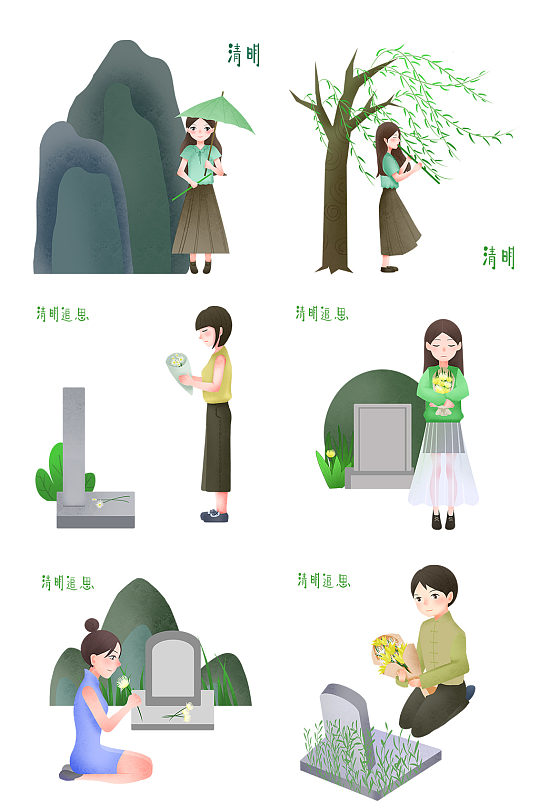 清明

清明

清明追思

清明追思

清明追思

清明追思