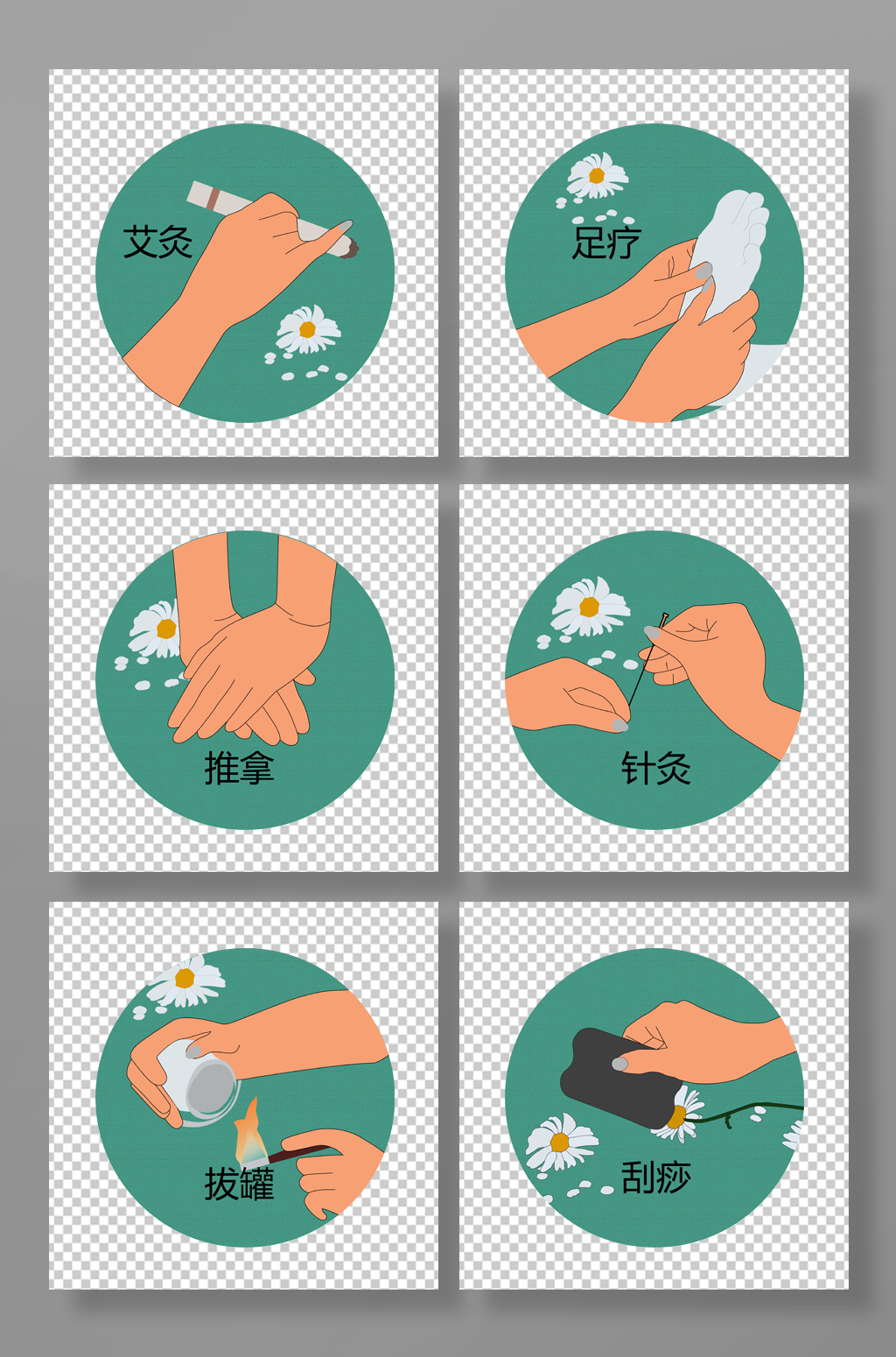 艾灸

足疗

推拿

针灸

拔罐

刮痧