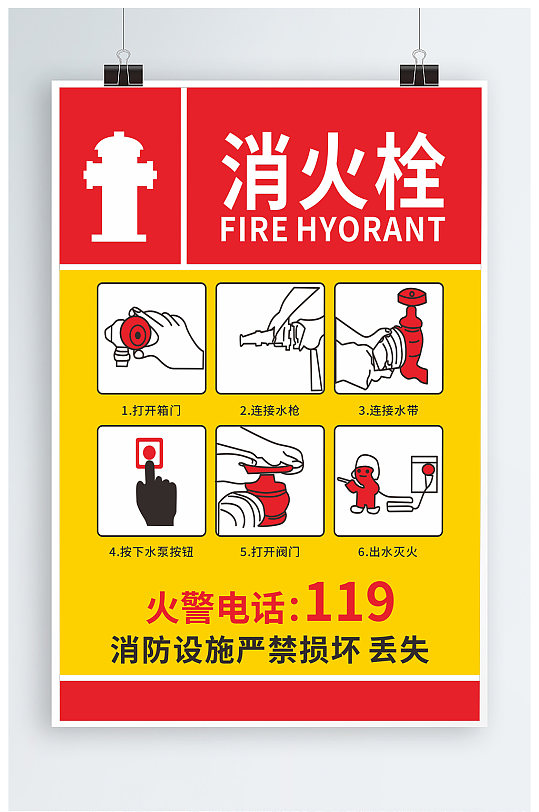 消火栓
FIRE HYORANT

1.打开箱门
2.连接水枪
3.连接水带
4.按下水泵按钮
5.打开阀门
6.出水灭火

火警电话:119
消防设施严禁损坏 丢失