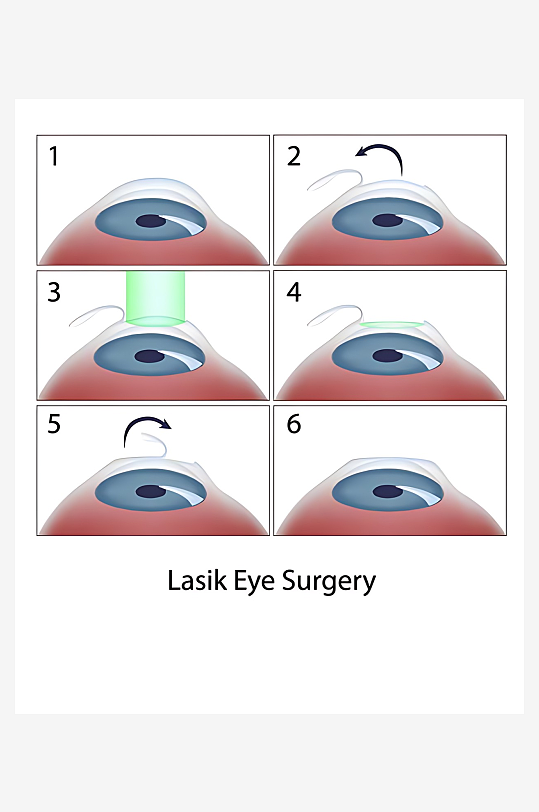 1

2

3

4

5

6

Lasik Eye Surgery