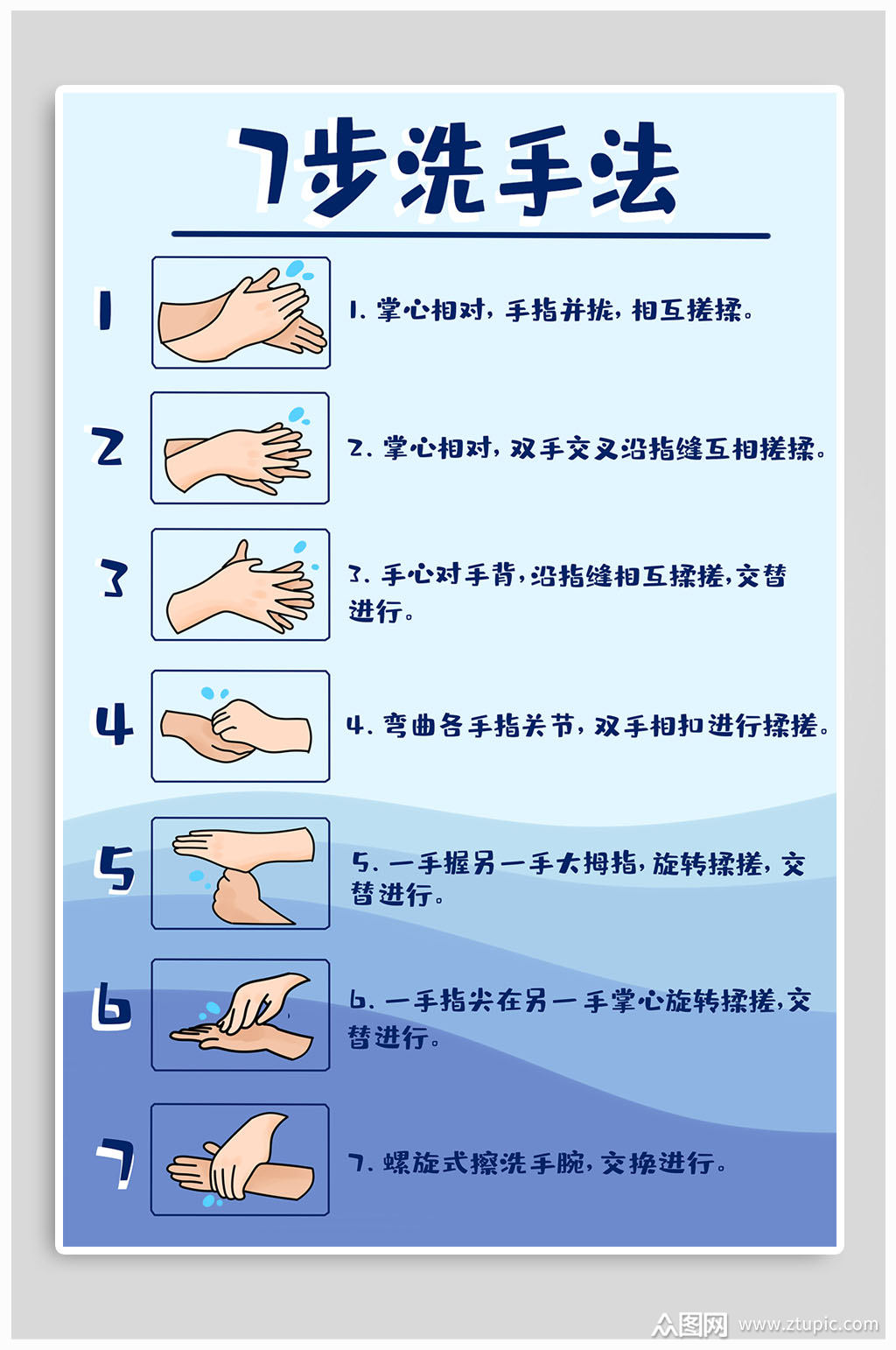 7步洗手法

1

1. 掌心相对，手指并拢，相互搓揉。

2

2. 掌心相对，双手交叉沿指缝互相搓揉。

3

3. 手心对手背，沿指缝相互揉搓，交替进行。

4

4. 弯曲各手指关节，双手相扣进行揉搓。

5

5. 一手握另一手大拇指，旋转揉搓，交替进行。

6

6. 一手指尖在另一手掌心旋转揉搓，交替进行。

7

7. 螺旋式擦洗手腕，交换进行。

众图网 www.ztupic.com