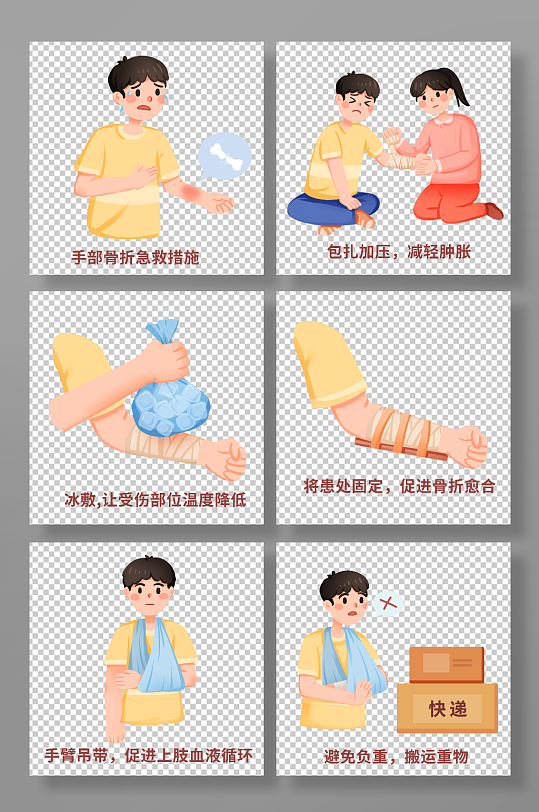 手部骨折急救措施

包扎加压，减轻肿胀

冰敷,让受伤部位温度降低

将患处固定，促进骨折愈合

手臂吊带，促进上肢血液循环

快递

避免负重，搬运重物