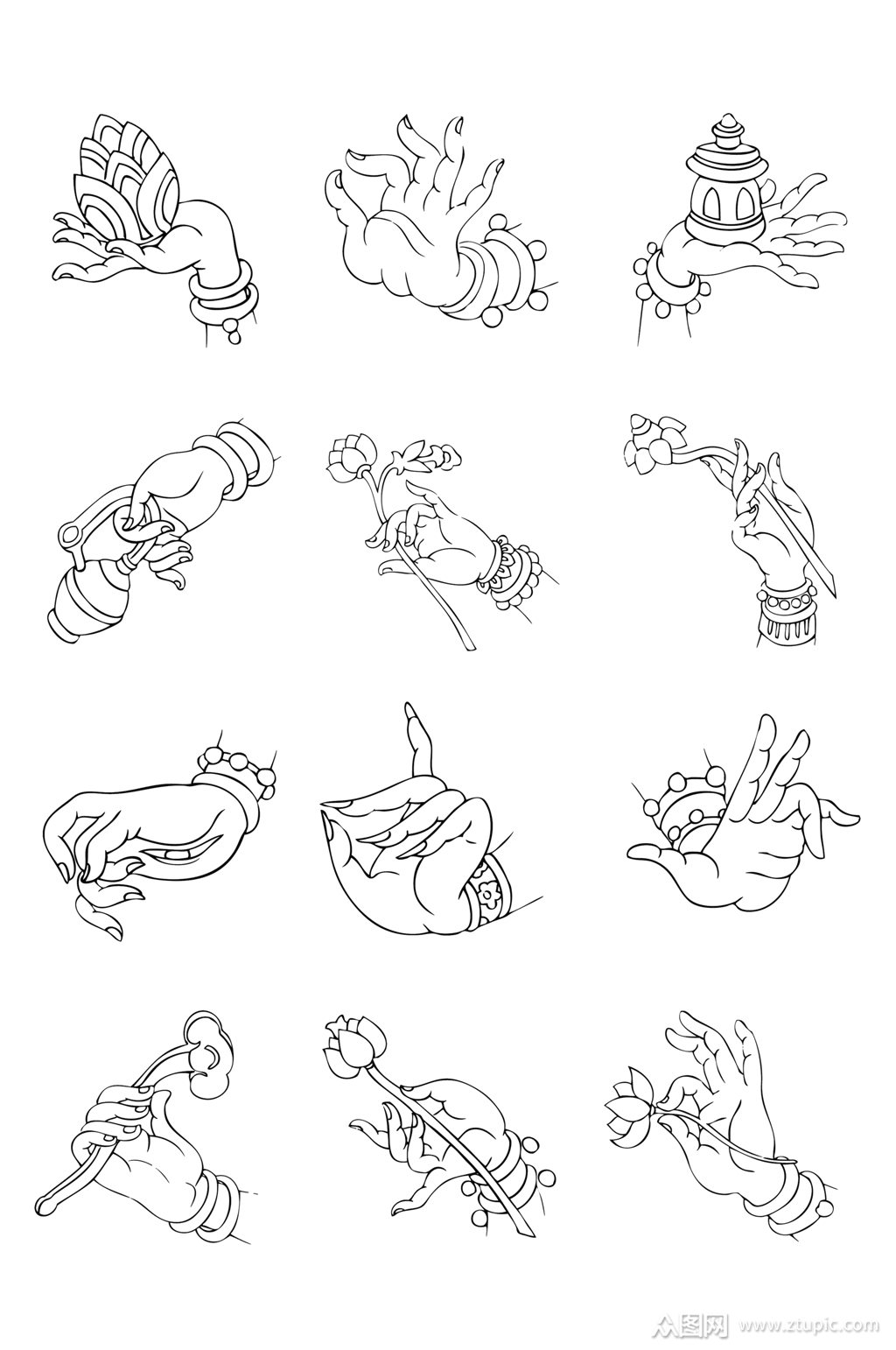 众图网 www.ztupic.com