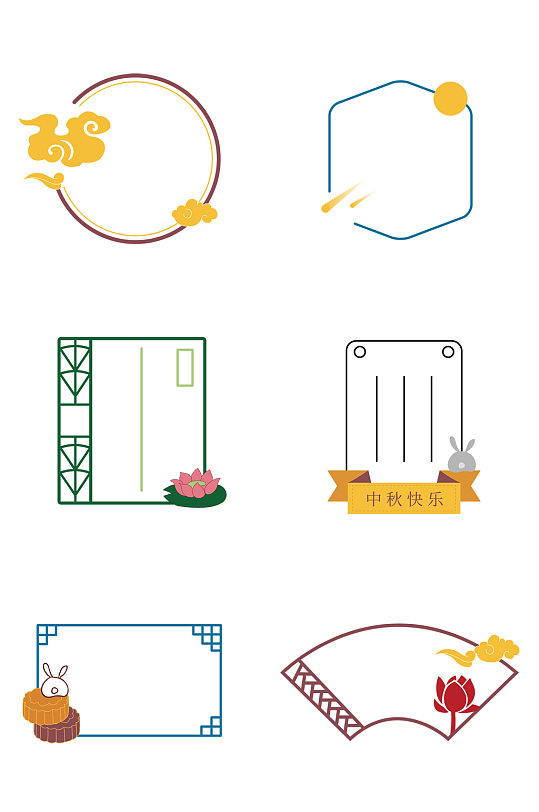 中秋快乐