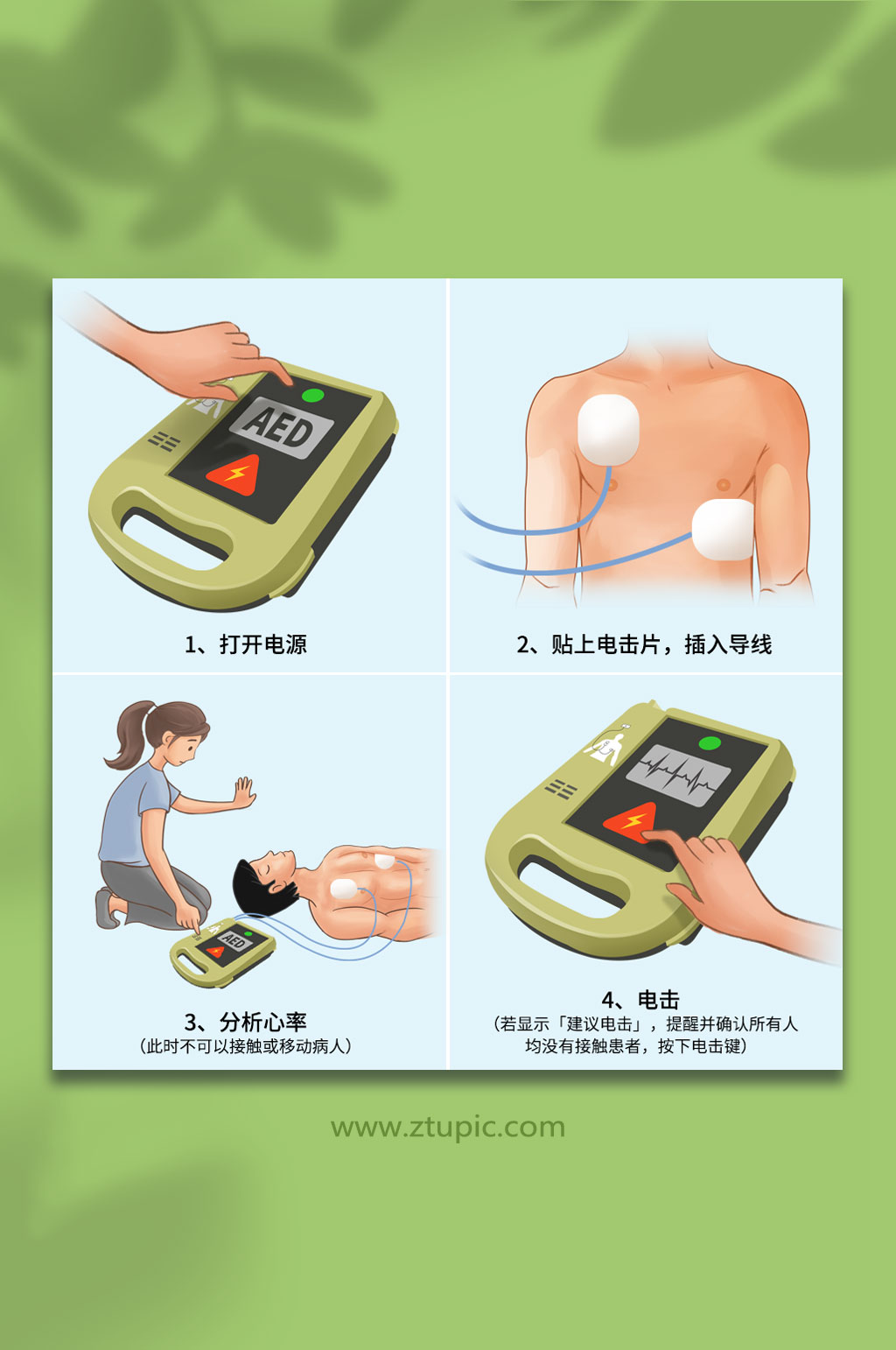 AED

1、打开电源

2、贴上电击片，插入导线

AED

3、分析心率
（此时不可以接触或移动病人）

4、电击
（若显示「建议电击」，提醒并确认所有人均没有接触患者，按下电击键）

www.ztupic.com