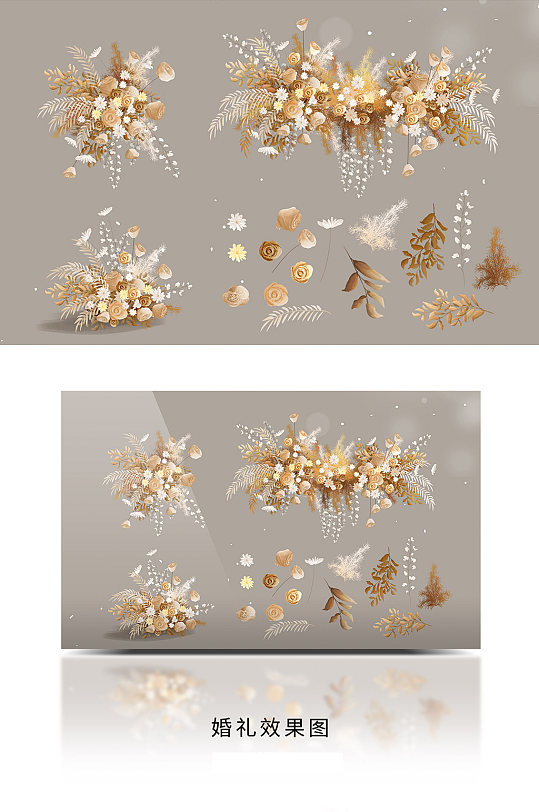 婚礼效果图