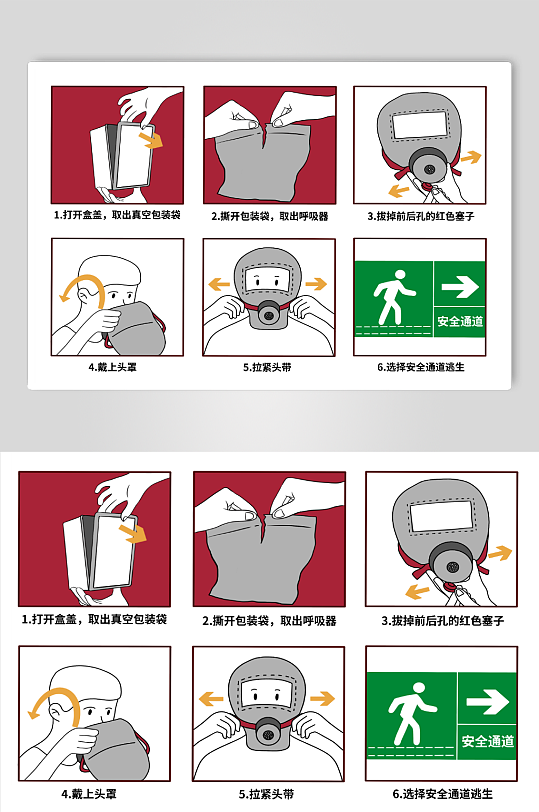 1.打开盒盖，取出真空包装袋

2.撕开包装袋，取出呼吸器

3.拔掉前后孔的红色塞子

4.戴上头罩

5.拉紧头带

安全通道

6.选择安全通道逃生

1.打开盒盖，取出真空包装袋

2.撕开包装袋，取出呼吸器

3.拔掉前后孔的红色塞子

4.戴上头罩

5.拉紧头带

安全通道

6.选择安全通道逃生