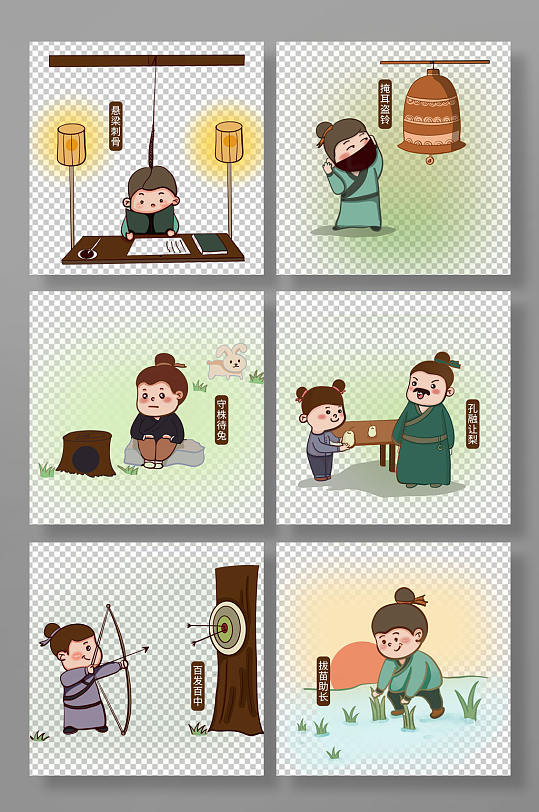 悬梁刺骨

掩耳盗铃

守株待兔

孔融让梨

百发百中

拔苗助长