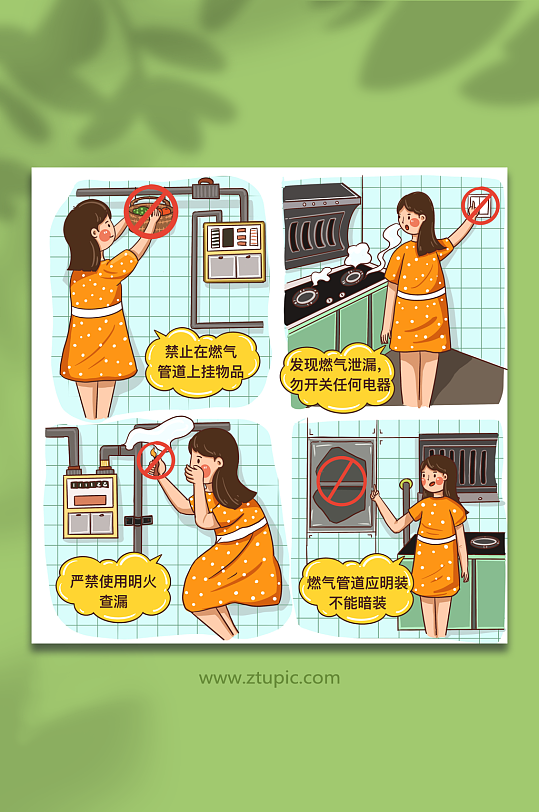 禁止在燃气管道上挂物品

发现燃气泄漏，勿开关任何电器

严禁使用明火查漏

燃气管道应明装不能暗装

www.ztupic.com