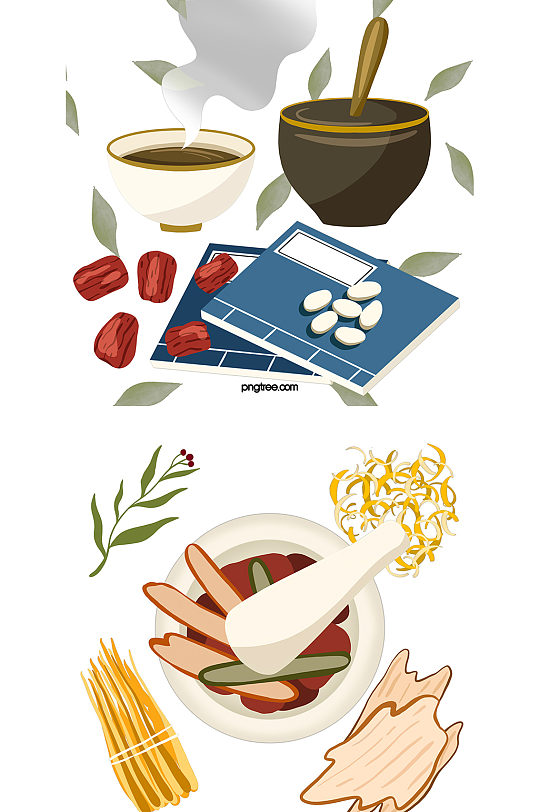 pngtree.com