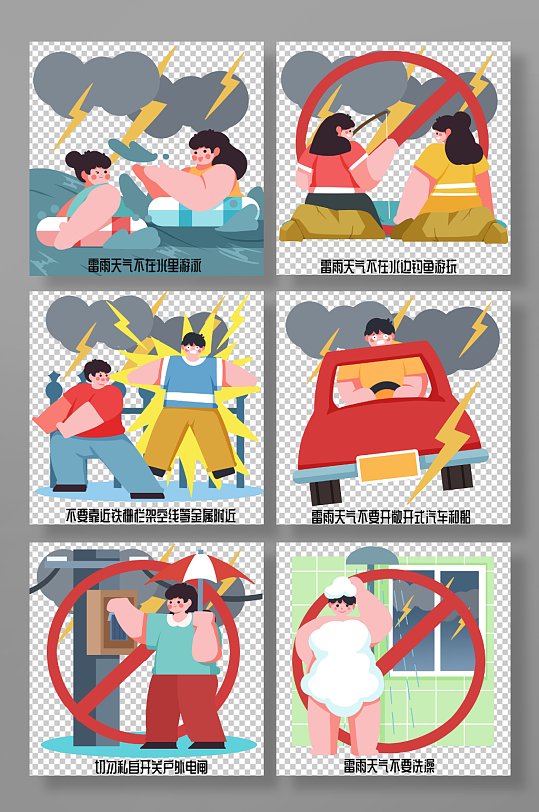 雷雨天气不在水里游泳

雷雨天气不在水边钓鱼游玩

不要靠近铁栅栏架空线等金属附近

雷雨天气不要开敞开式汽车和船

切勿私自开关户外电闸

雷雨天气不要洗澡