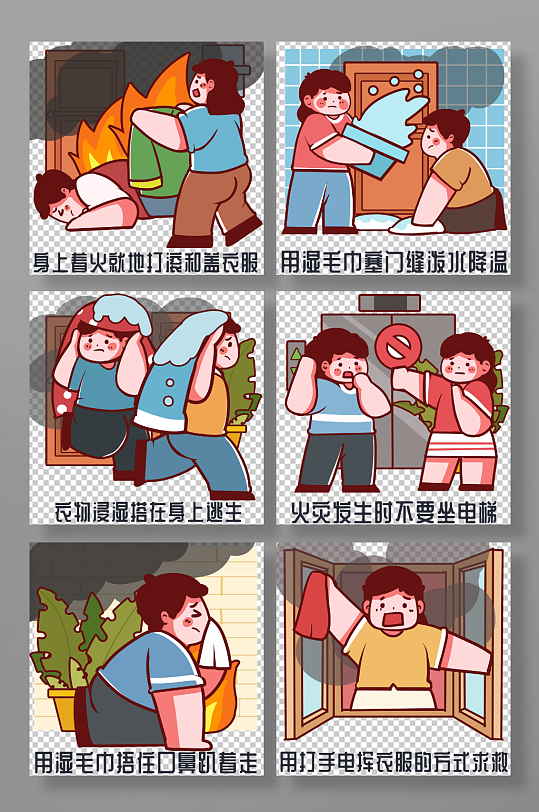 身上着火就地打滚和盖衣服

用湿毛巾塞门缝泼水降温

衣物浸湿搭在身上逃生

火灾发生时不要坐电梯

用湿毛巾捂住口鼻趴着走

用打手电挥衣服的方式求救