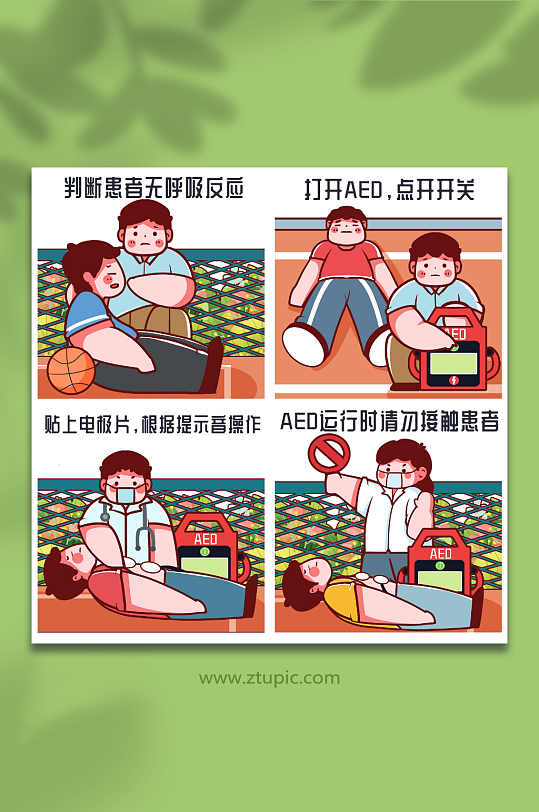 判断患者无呼吸反应

打开AED，点开开关

AED

贴上电极片，根据提示音操作

AED

AED运行时请勿接触患者

AED

www.ztupic.com