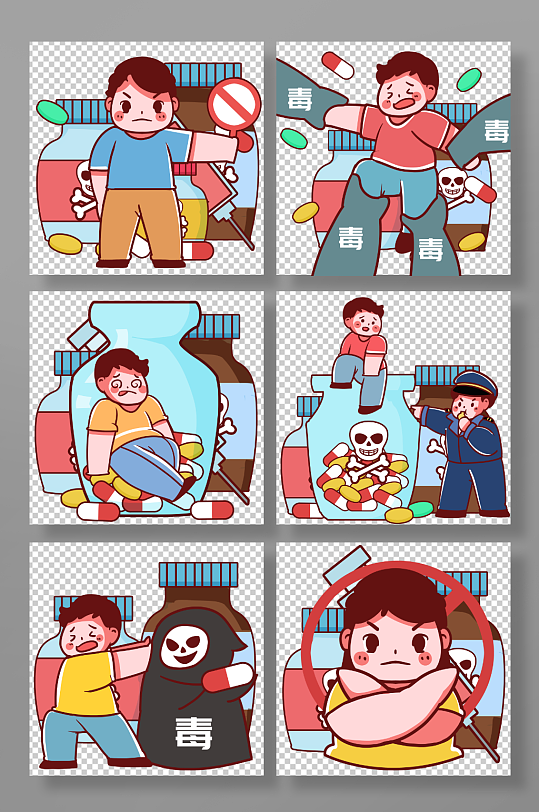 毒
毒
毒
毒
毒