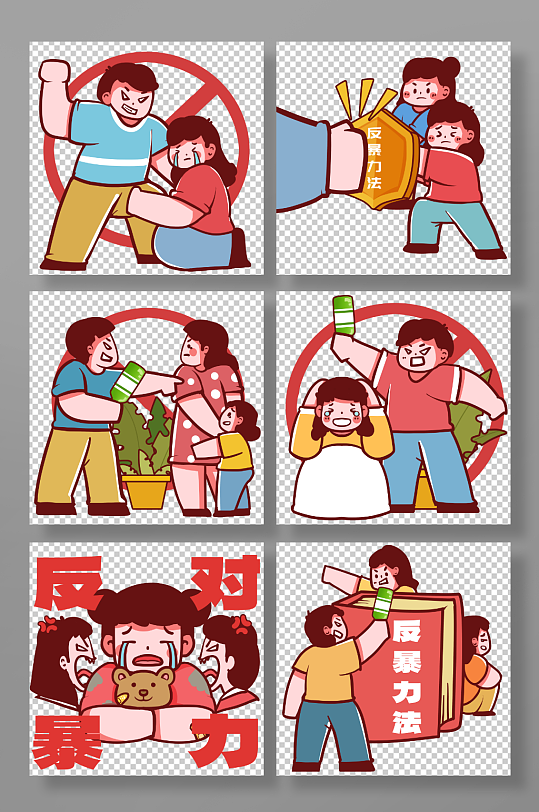 反暴力法

反对暴力

反暴力法