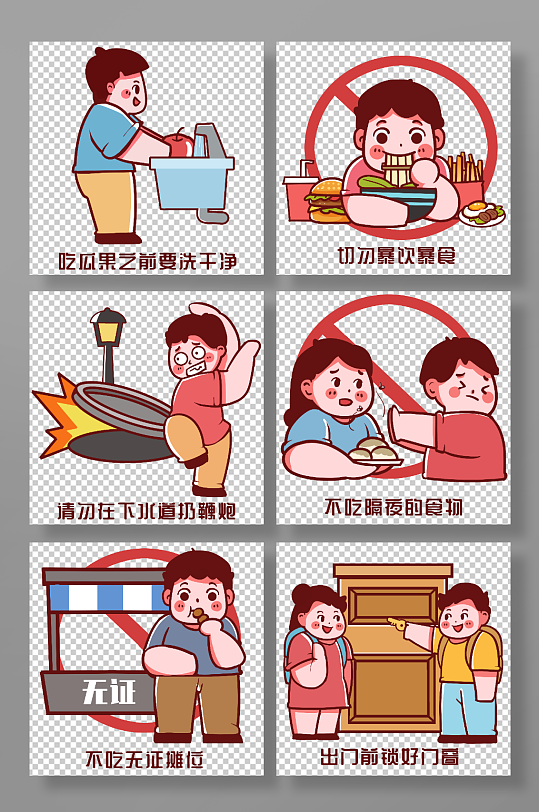 吃瓜果之前要洗干净

切勿暴饮暴食

请勿在下水道扔鞭炮

不吃隔夜的食物

无证

不吃无证摊位

出门前锁好门窗