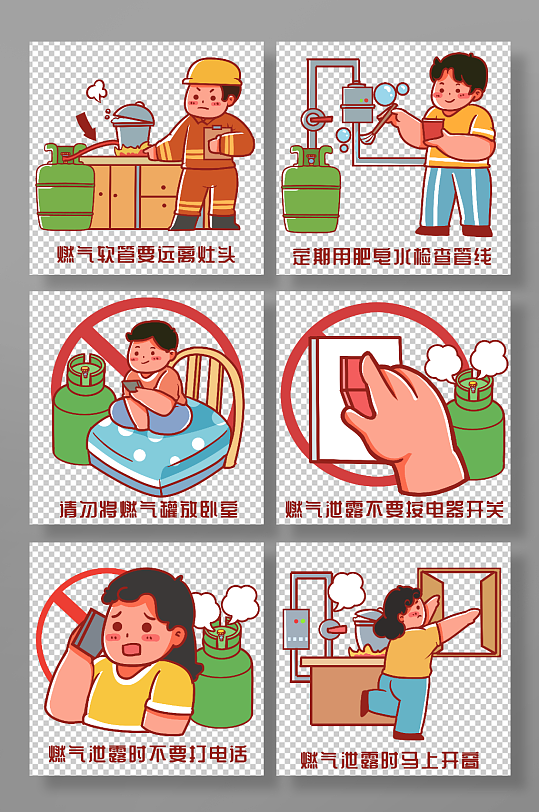 燃气软管要远离灶头

定期用肥皂水检查管线

请勿将燃气罐放卧室

燃气泄露不要按电器开关

燃气泄露时不要打电话

燃气泄露时马上开窗