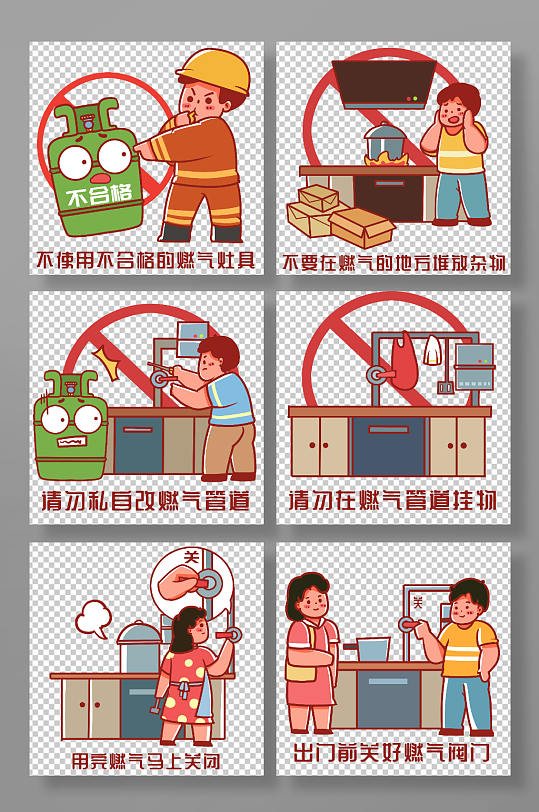 不合格

不使用不合格的燃气灶具

不要在燃气的地方堆放杂物

请勿私自改燃气管道

请勿在燃气管道挂物

关

用完燃气马上关闭

关

出门前关好燃气阀门