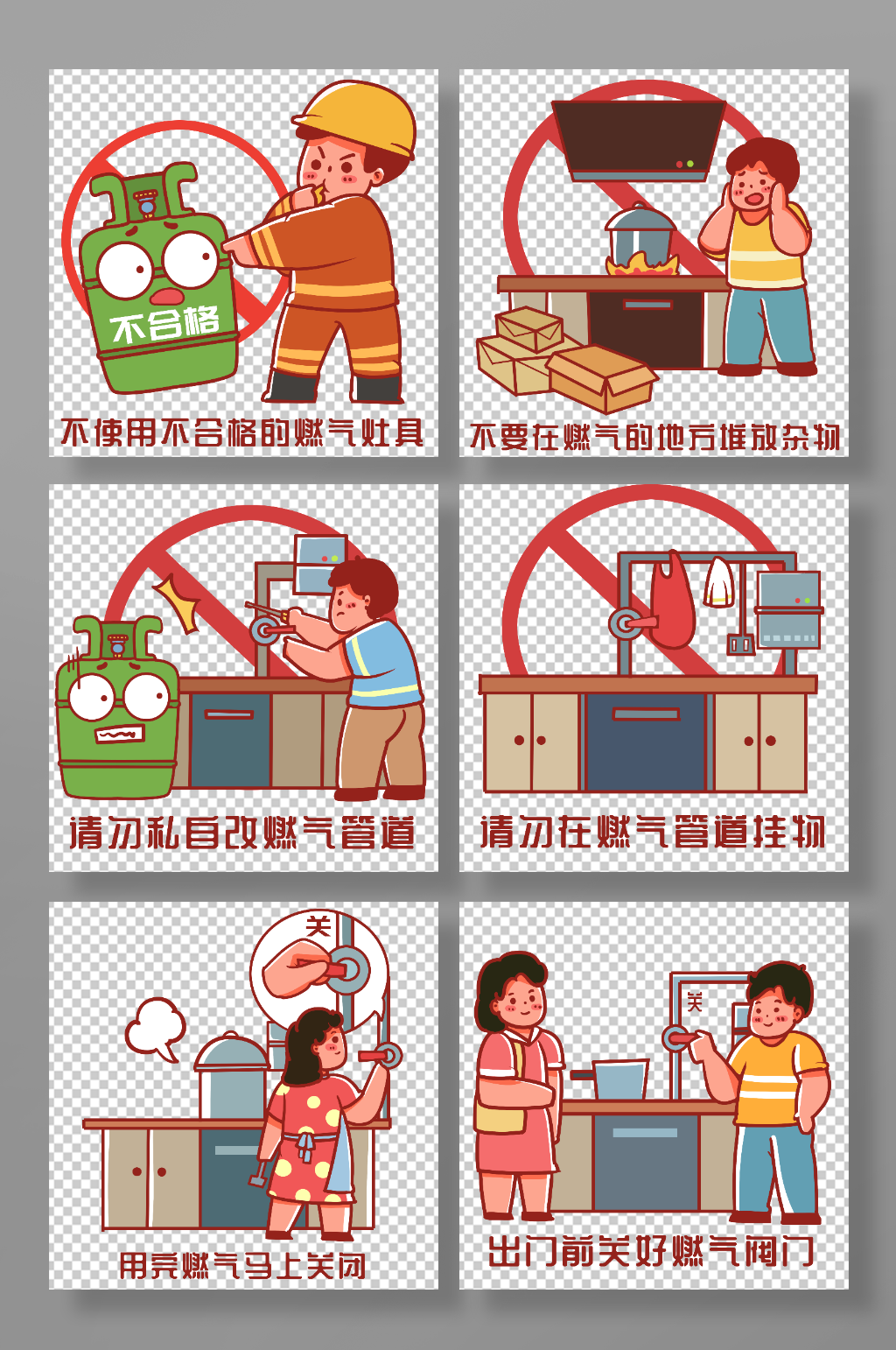 不合格

不使用不合格的燃气灶具

不要在燃气的地方堆放杂物

请勿私自改燃气管道

请勿在燃气管道挂物

关

用完燃气马上关闭

关

出门前关好燃气阀门