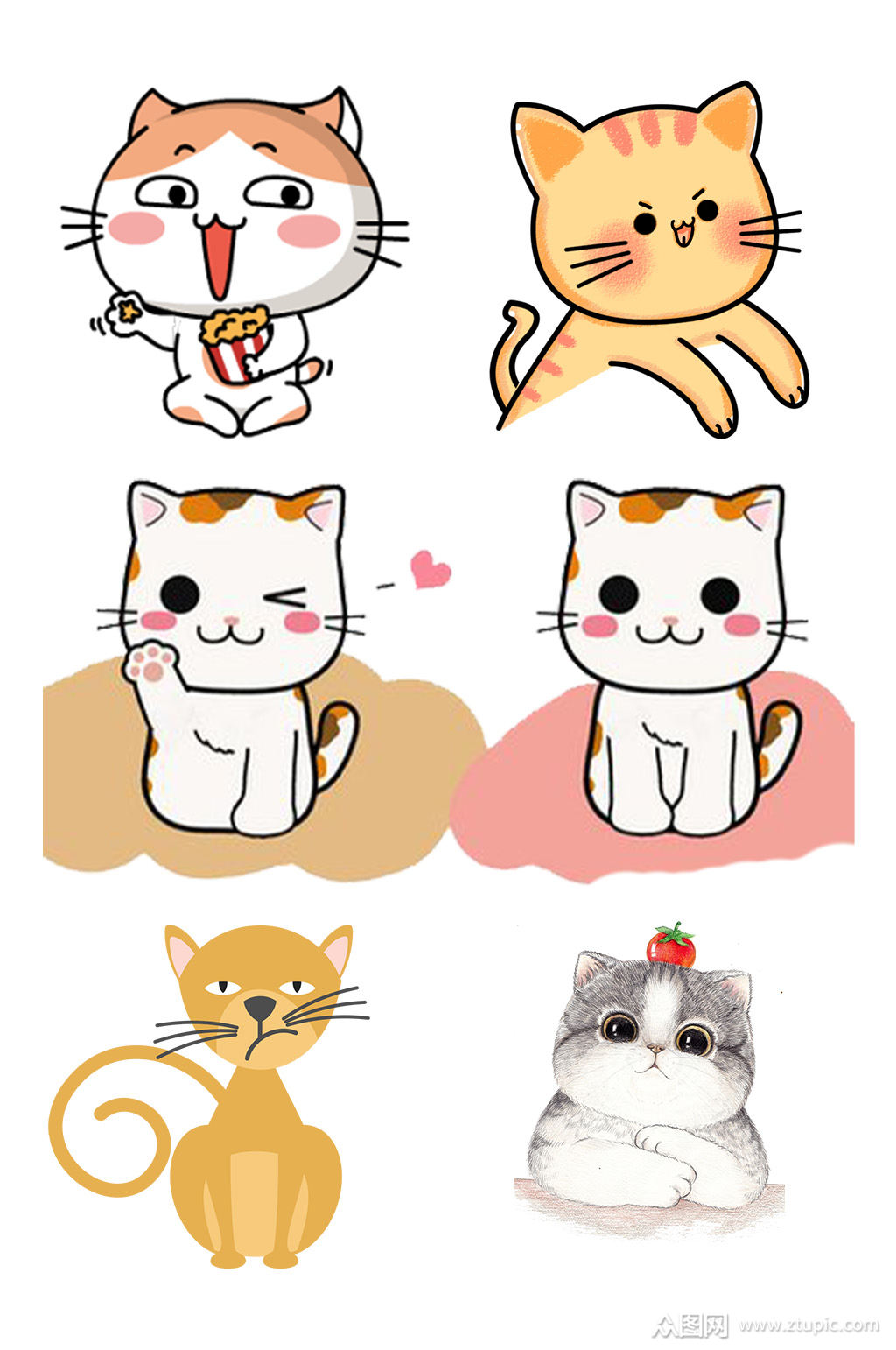 众图网 www.ztupic.com