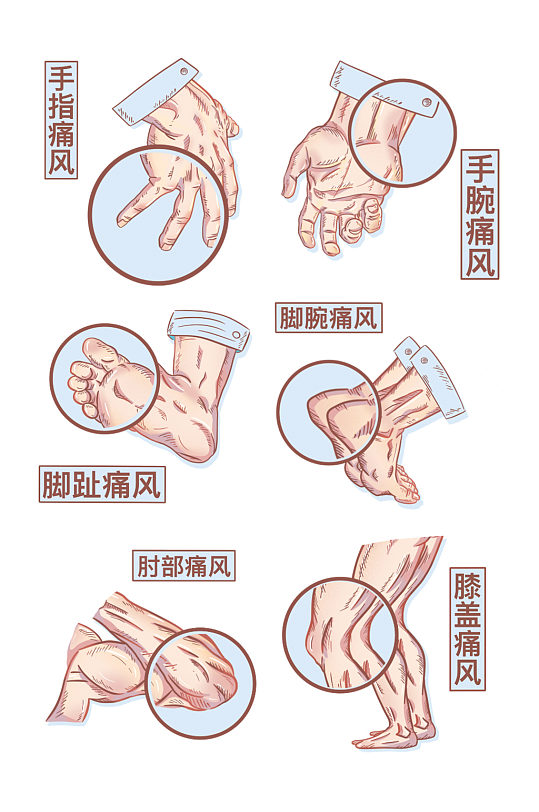 手指痛风

手腕痛风

脚腕痛风

脚趾痛风

肘部痛风

膝盖痛风