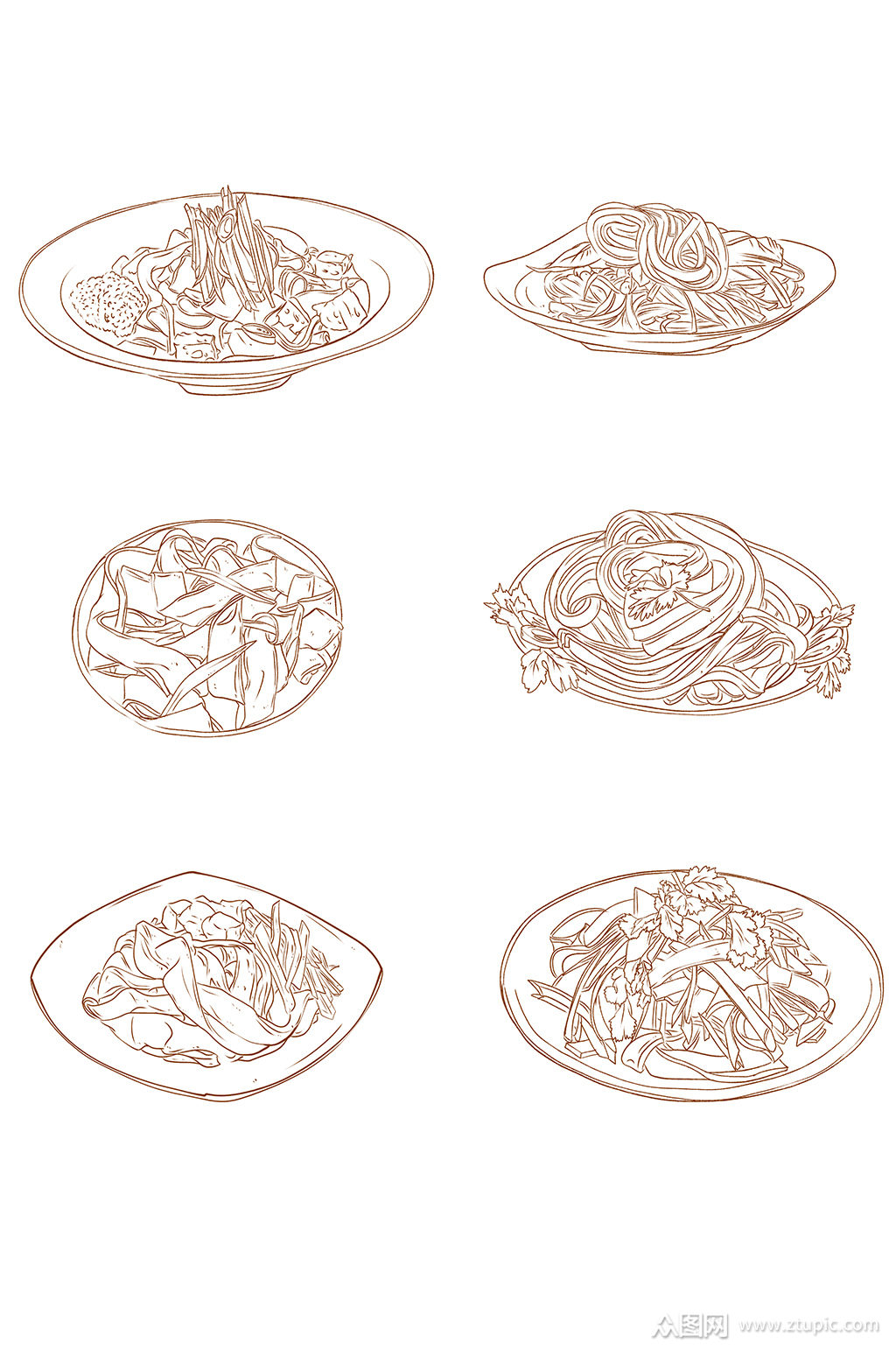 众图网 www.ztupic.com