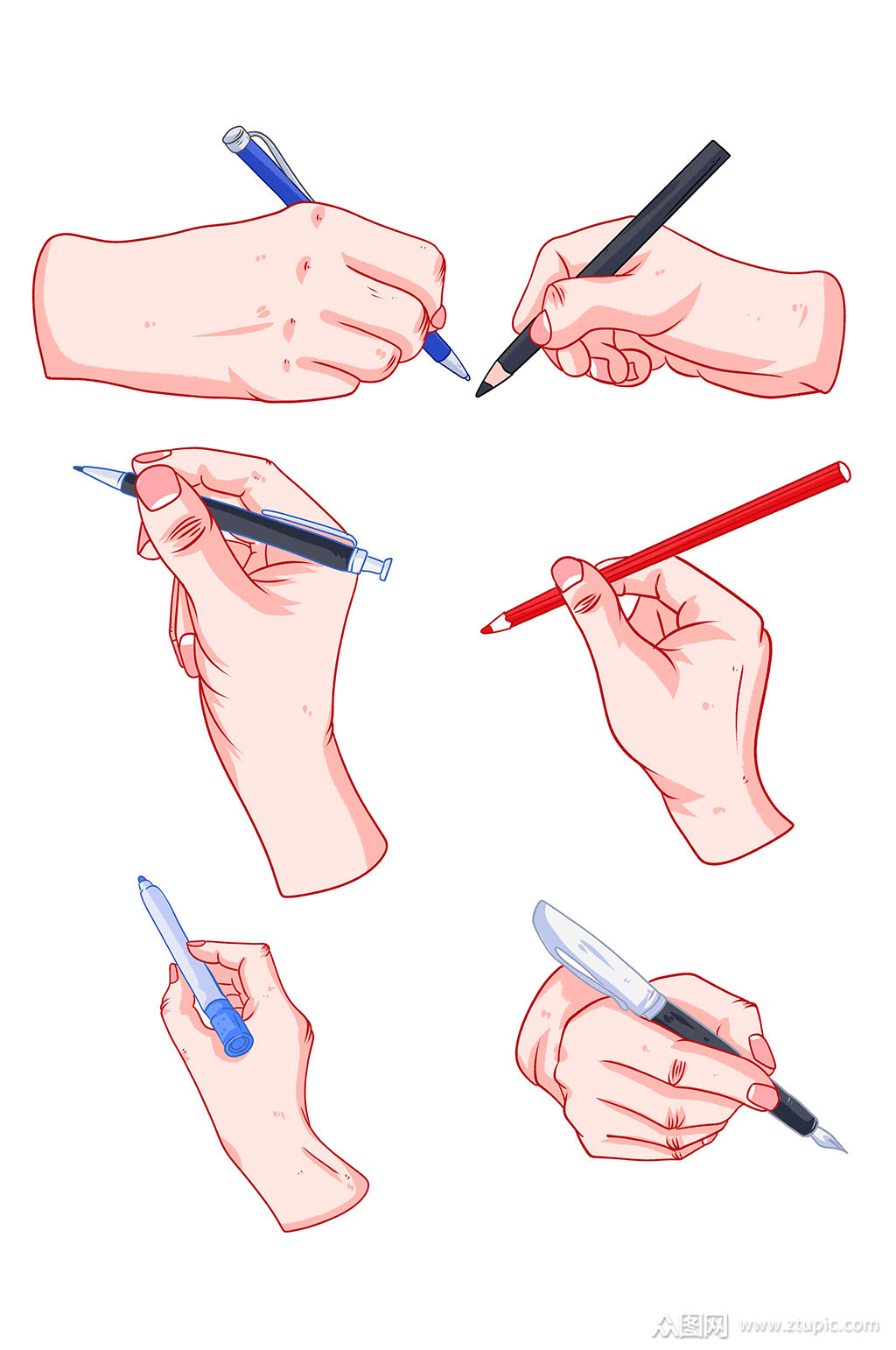 众图网 www.ztupic.com