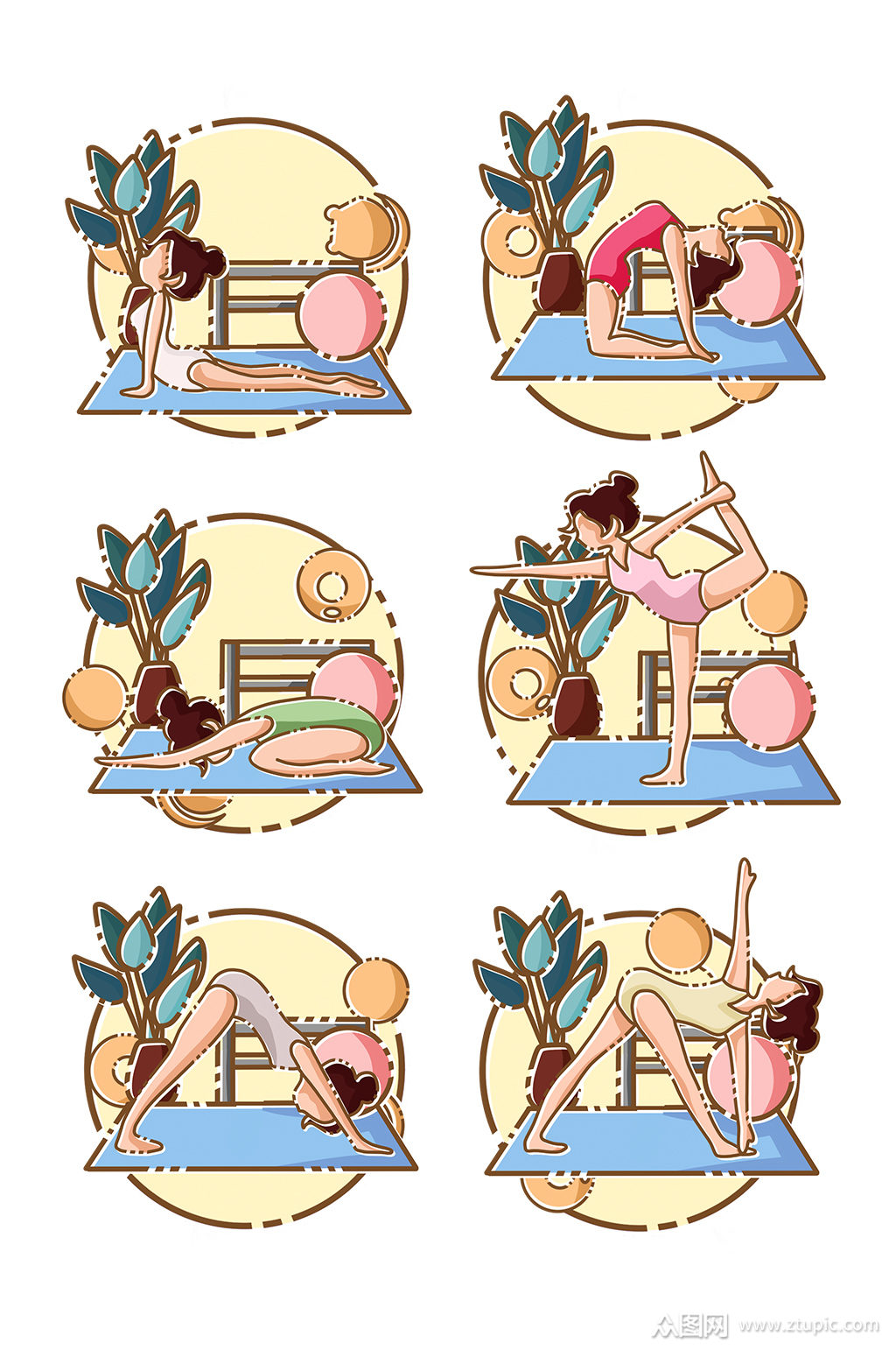 众图网 www.ztupic.com