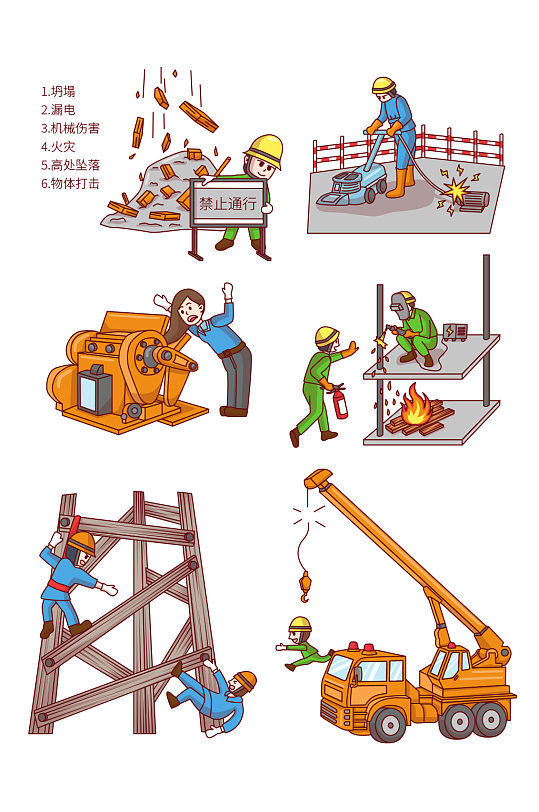 1.坍塌
2.漏电
3.机械伤害
4.火灾
5.高处坠落
6.物体打击

禁止通行