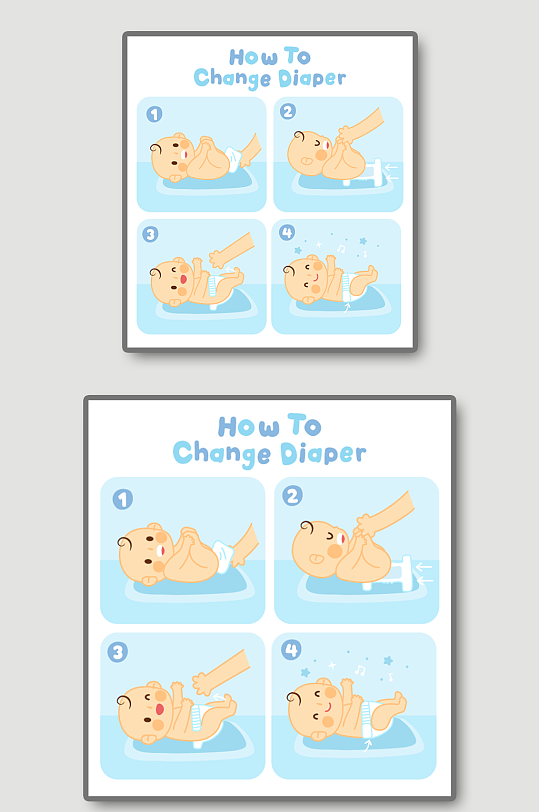 How To
Change Diaper

1

2

3

4

How To
Change Diaper

1

2

3

4